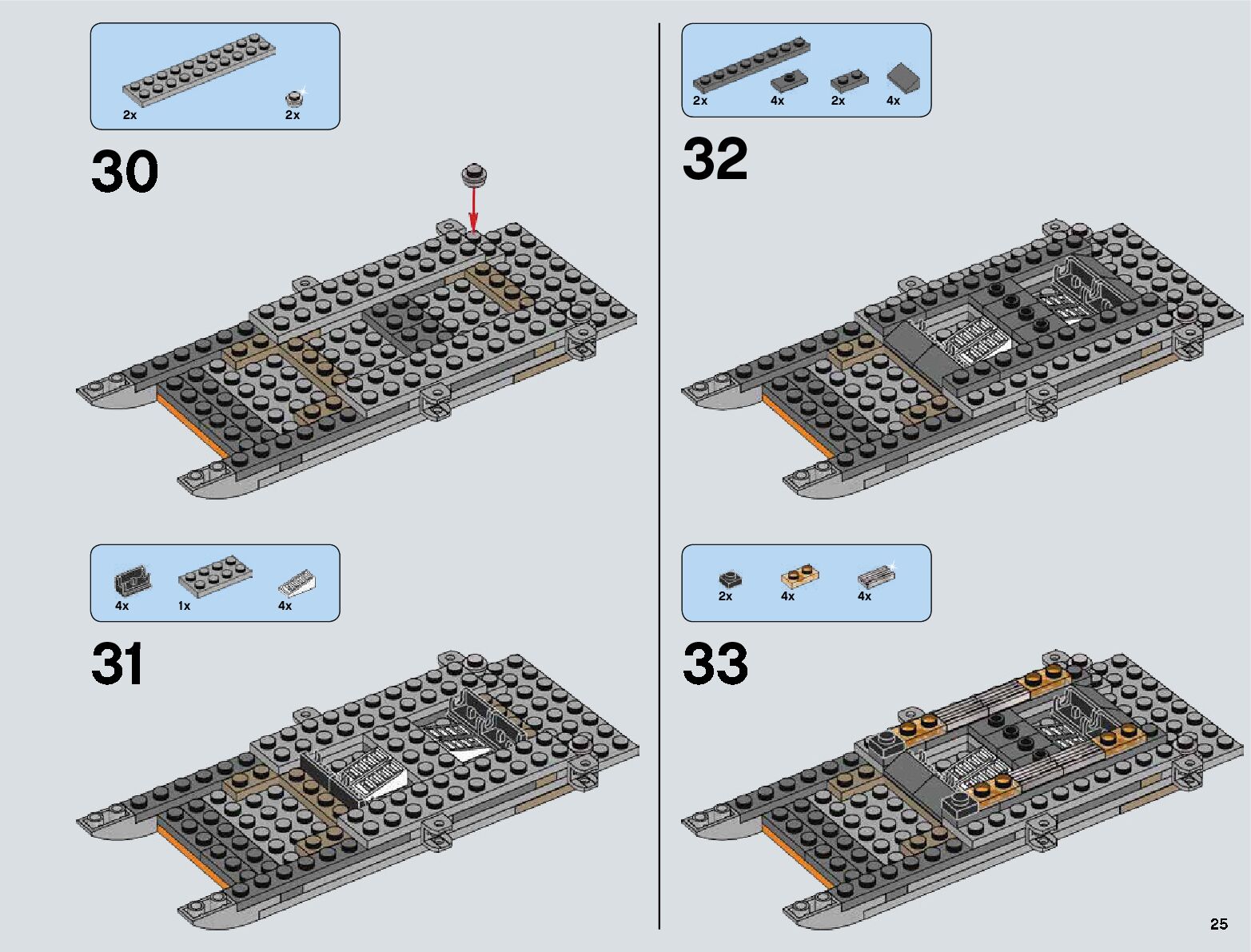 2x 2x

30

4x 1x 4x

31

2x 4x 2x 4x

32

2x 4x 4x

33

25