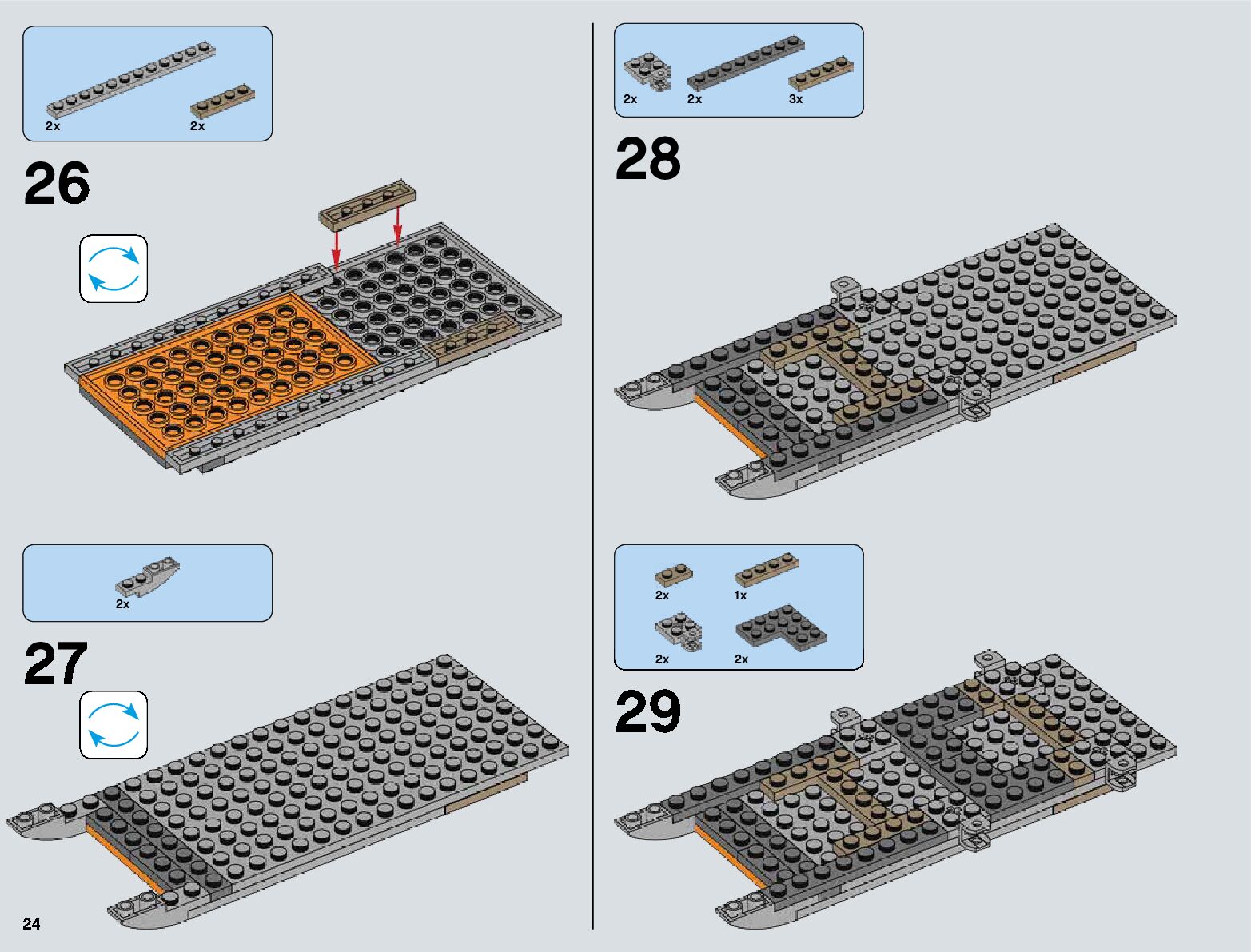 2x 2x

26

2x

27

24

2x 2x 3x

28

2x 1x

2x 2x

29