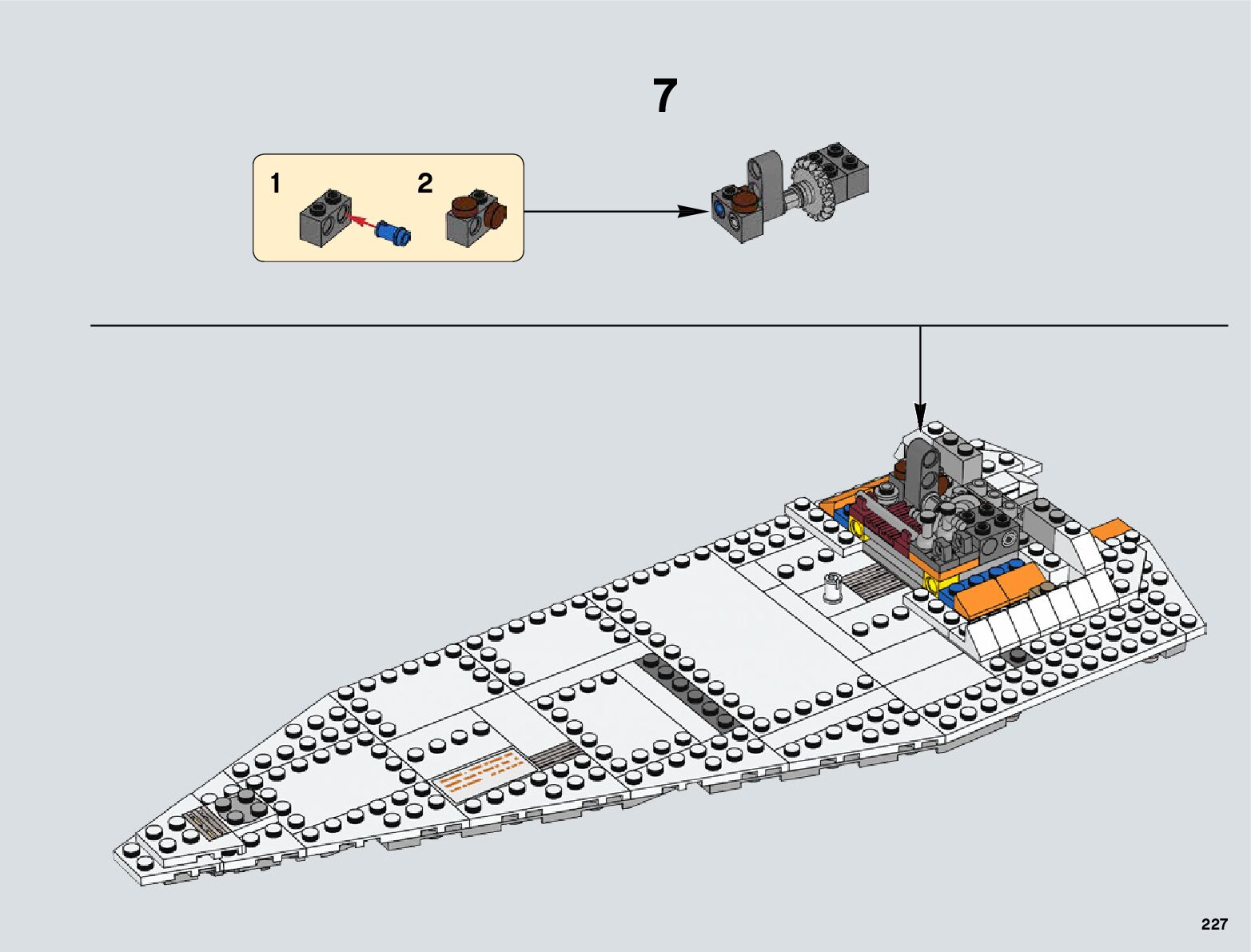 7

1

2

227