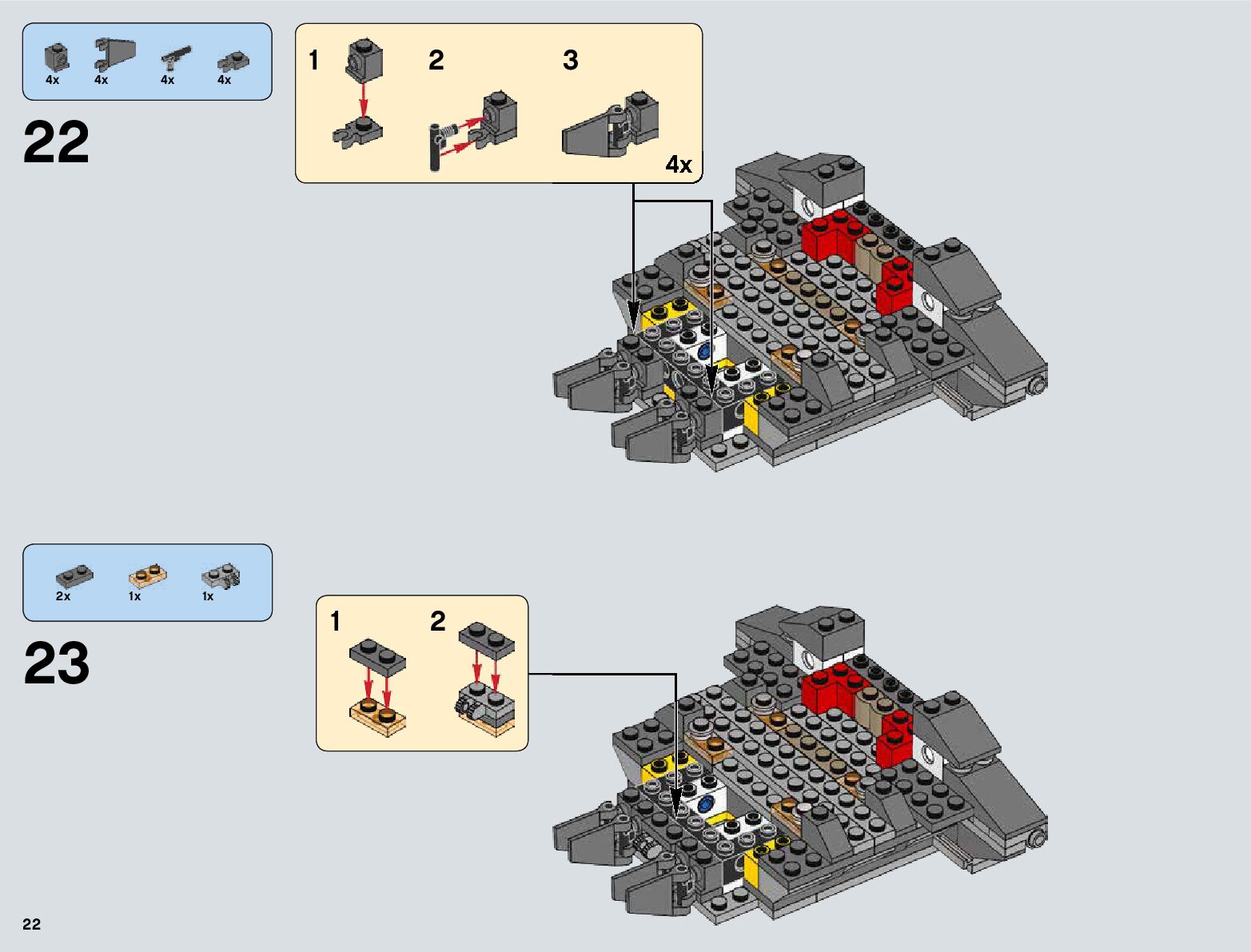 4x 4x 4x 4x

22

1 2 3

4x

2x 1x 1x

23

1 2

22