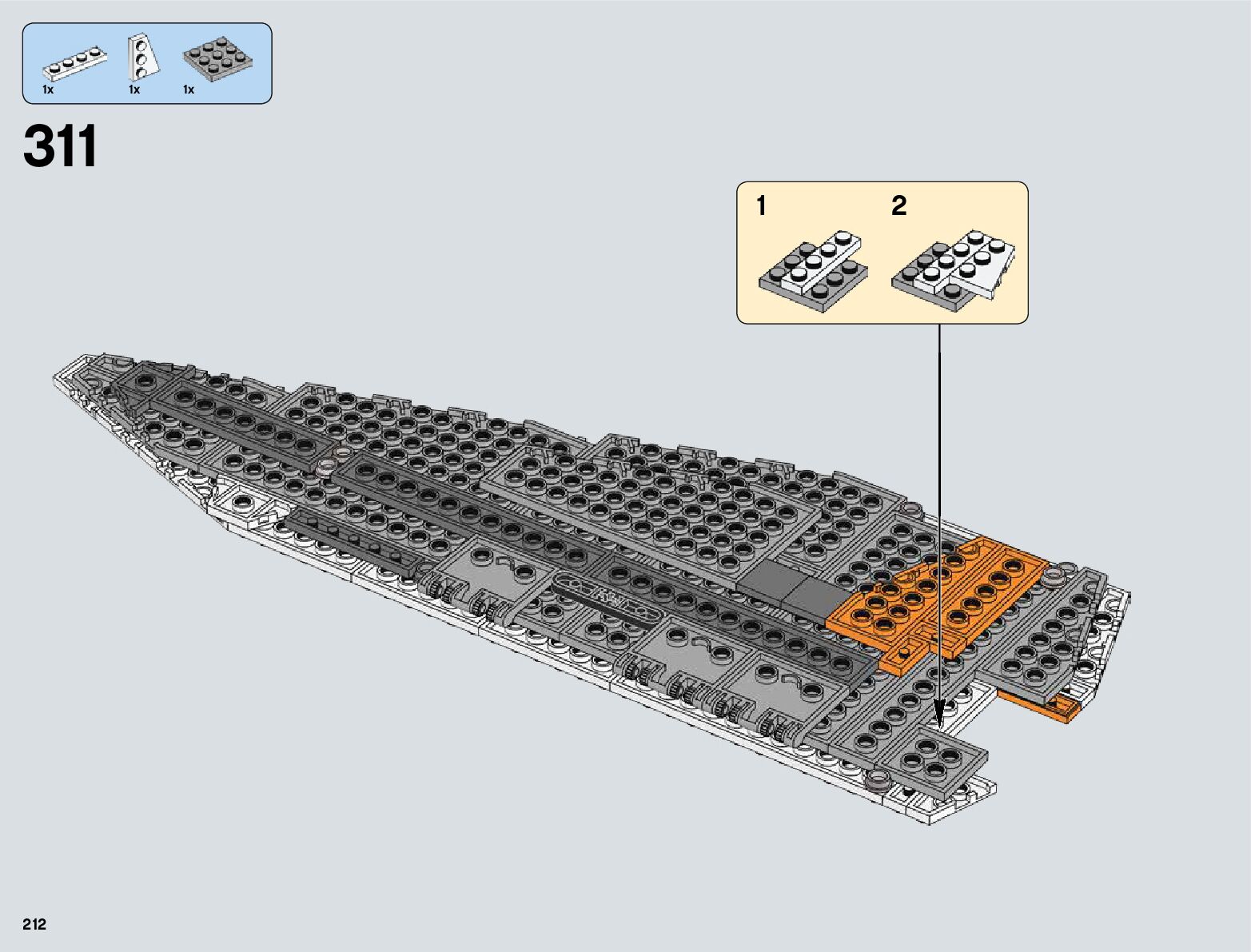 1x 1x 1x

311

1 2

212