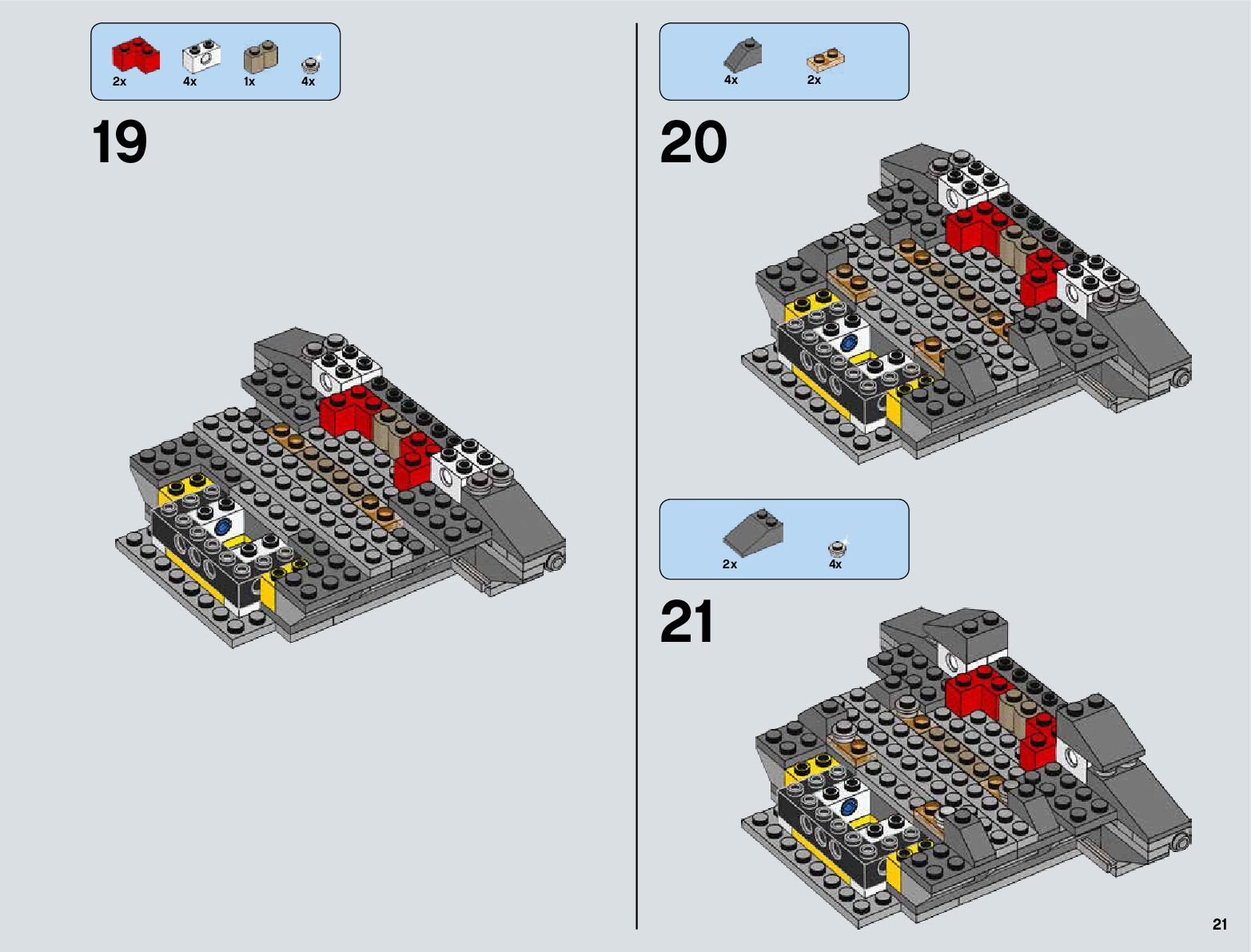 2x 4x 1x 4x

19

4x 2x

20

2x 4x

21

21