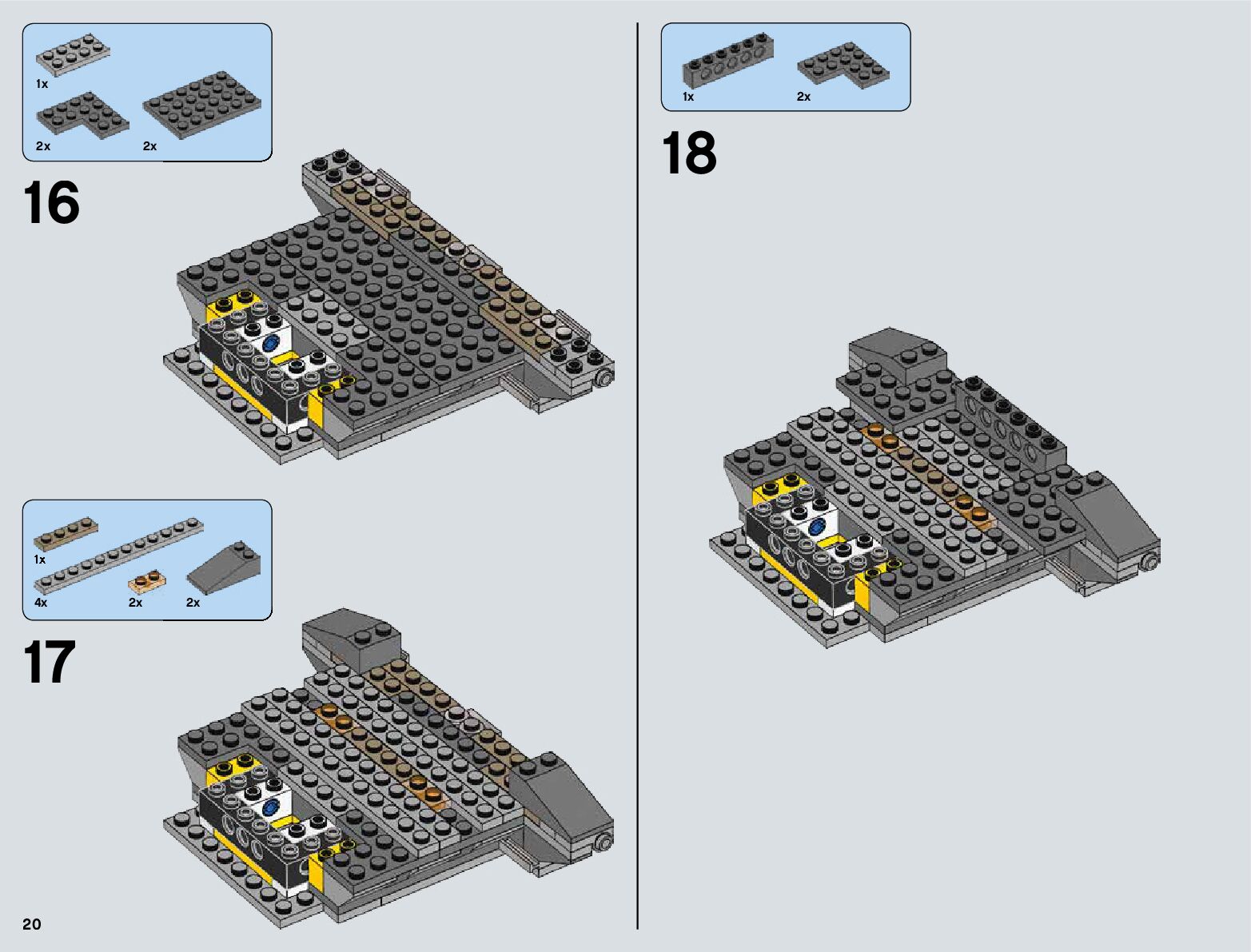 1x

2x

2x

16

1x

4x

2x

2x

17

20

1x

2x

18