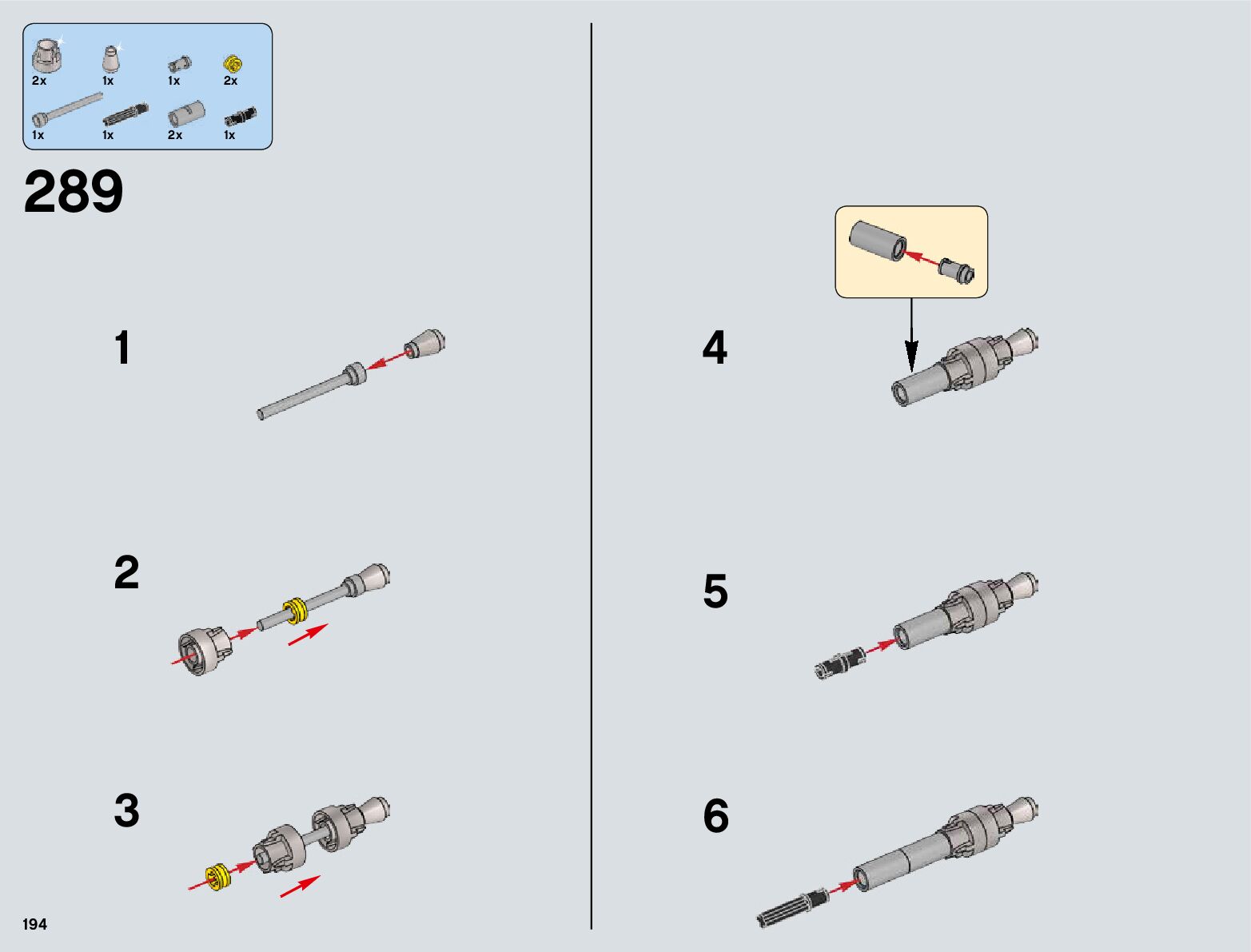 2x 1x 1x 2x
1x 1x 2x 1x

289

1

2

3

4

5

6

194