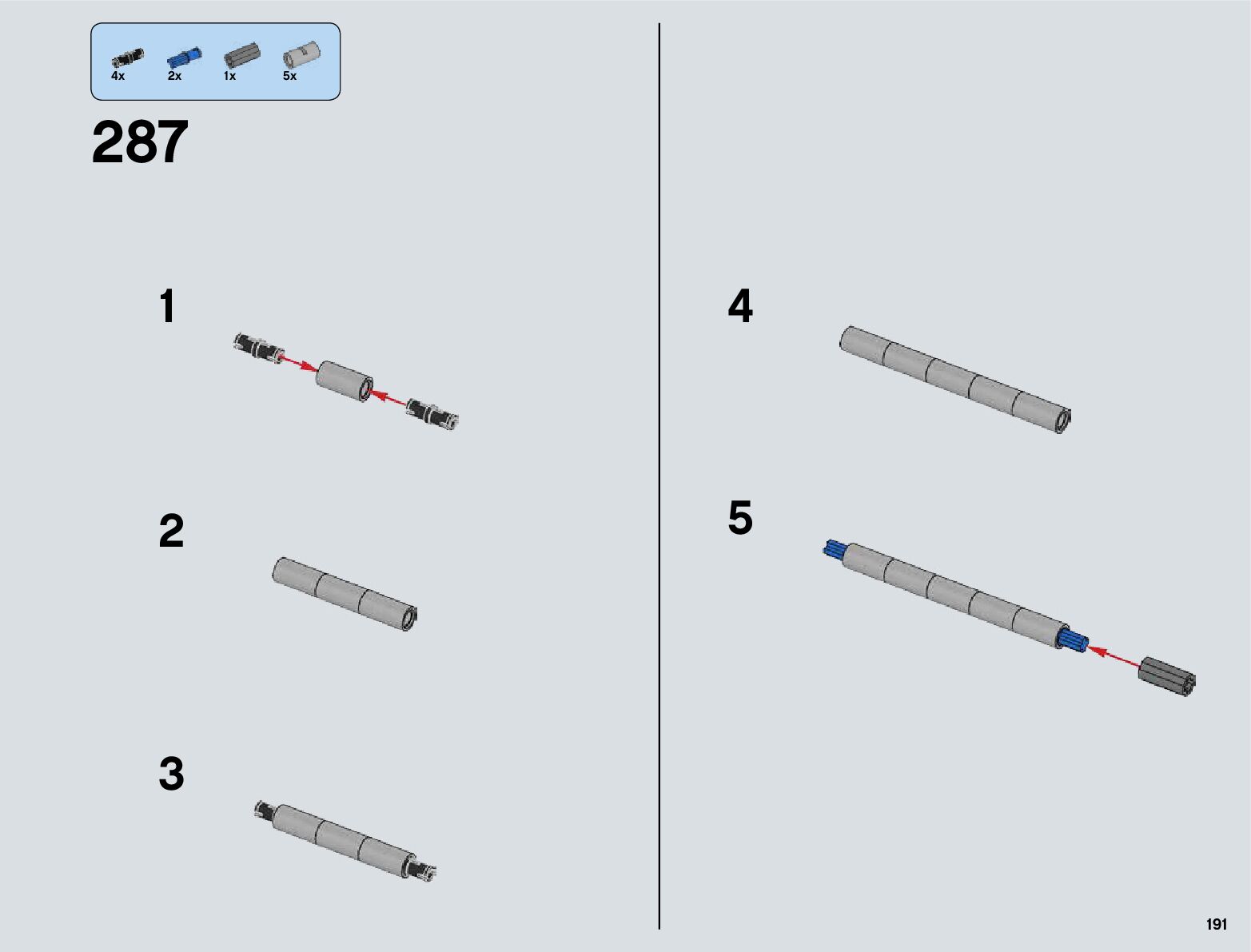 4x 2x 1x 5x

287

1

2

3

4

5

191