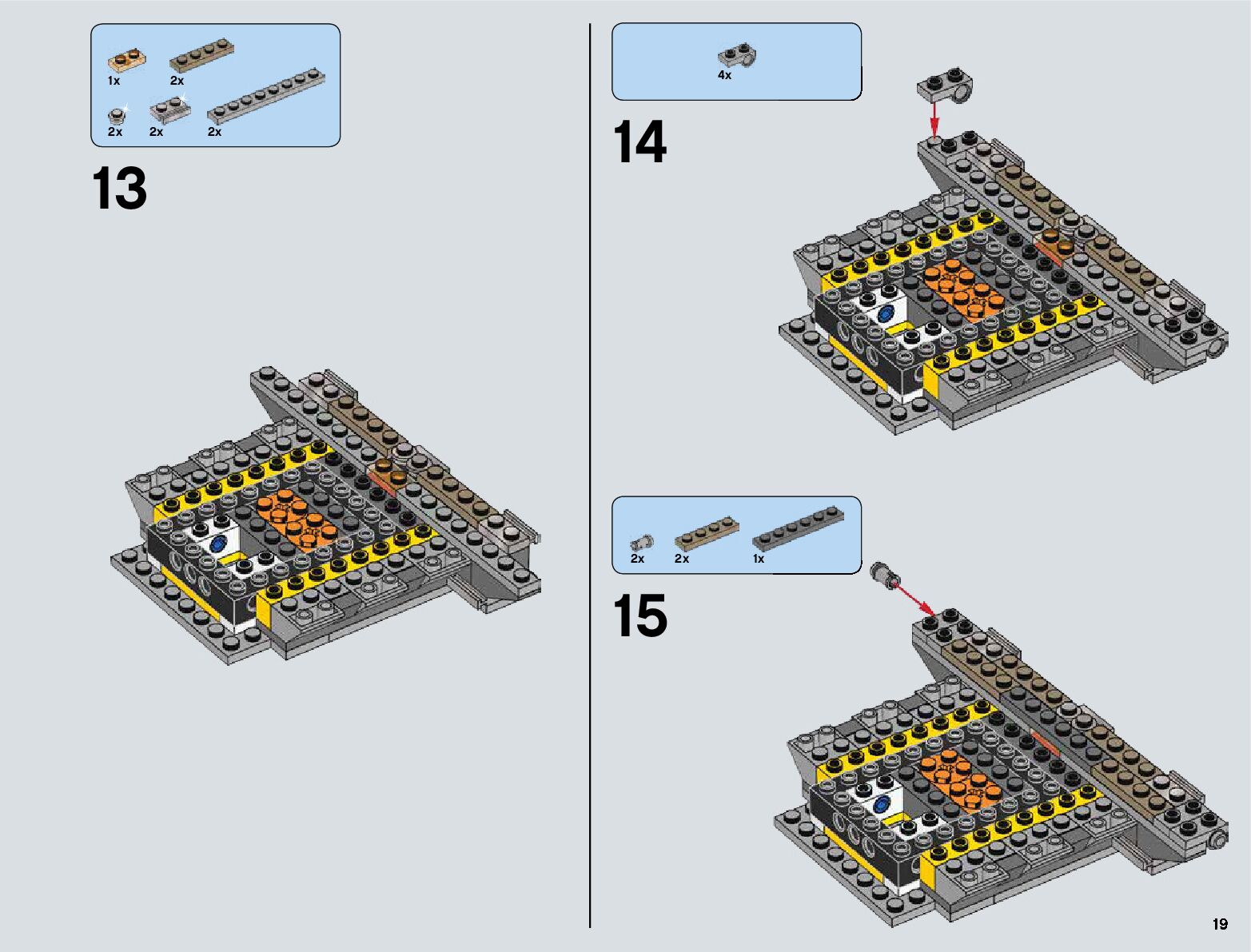 1x 2x

2x 2x 2x

13

4x

14

2x 2x 1x

15

19