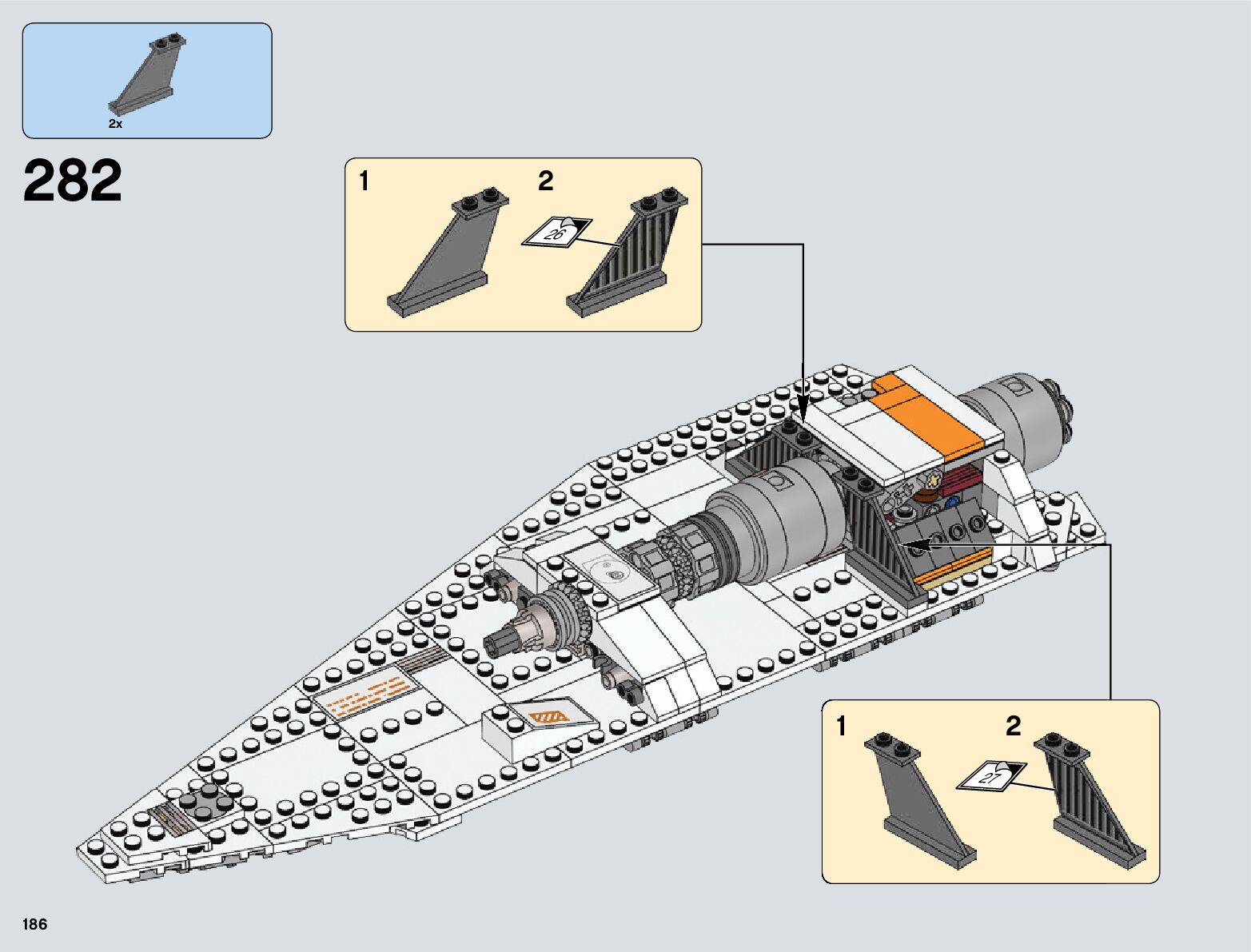 2x

282

1

2

26

1

2

27

186