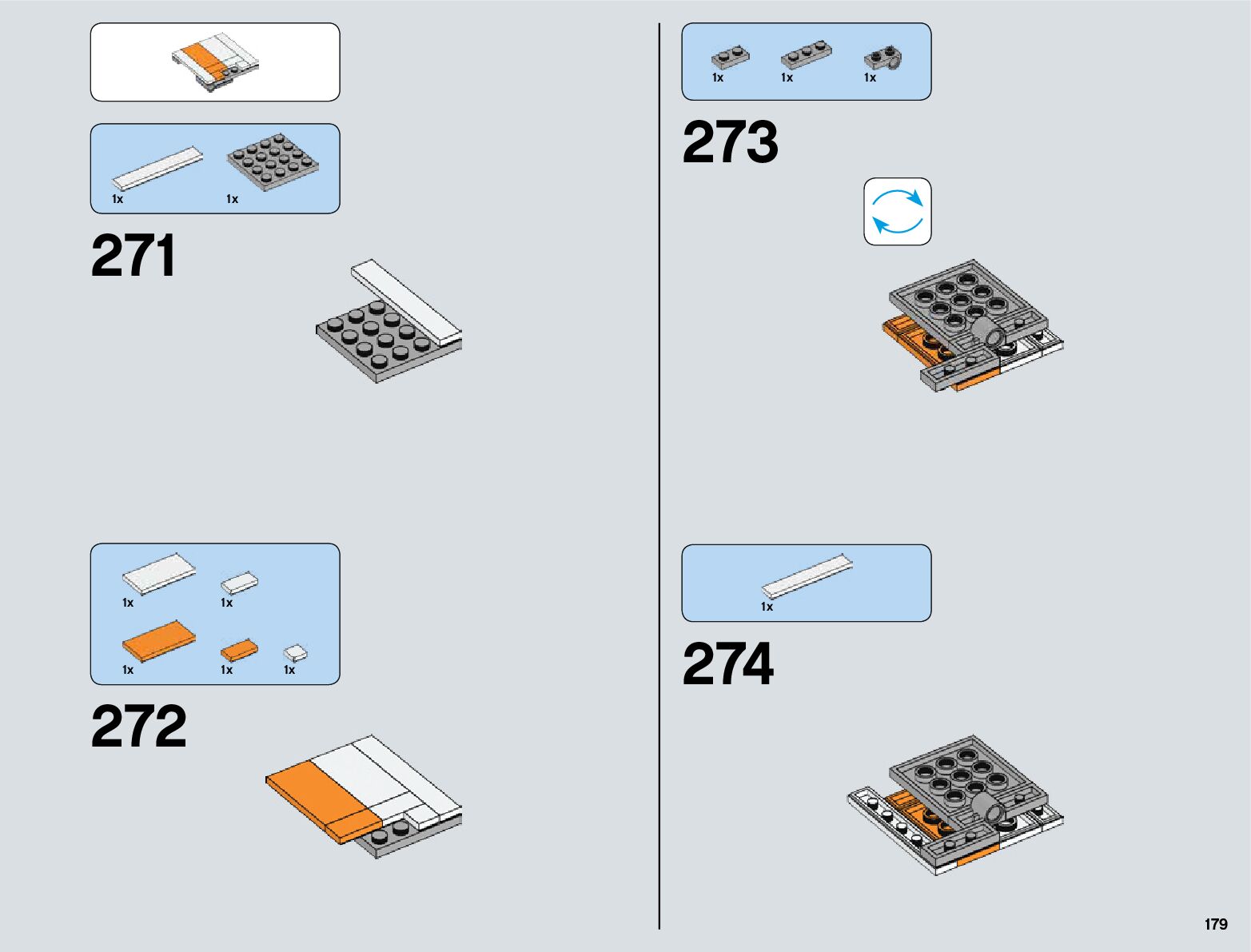 1x 1x

271

1x 1x

1x 1x 1x

272

1x 1x 1x

273

1x

274

179