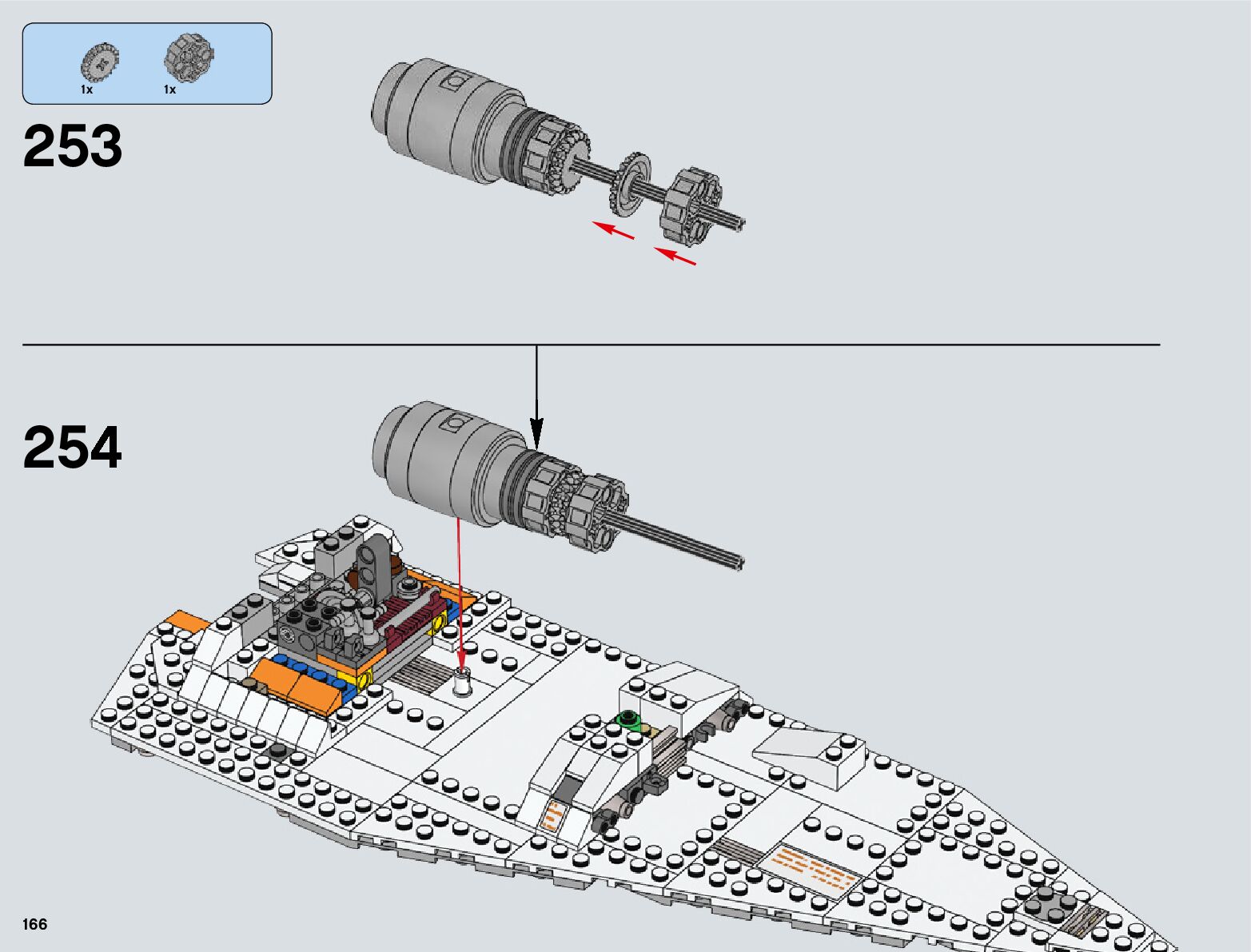 1x
1x

253

254

166