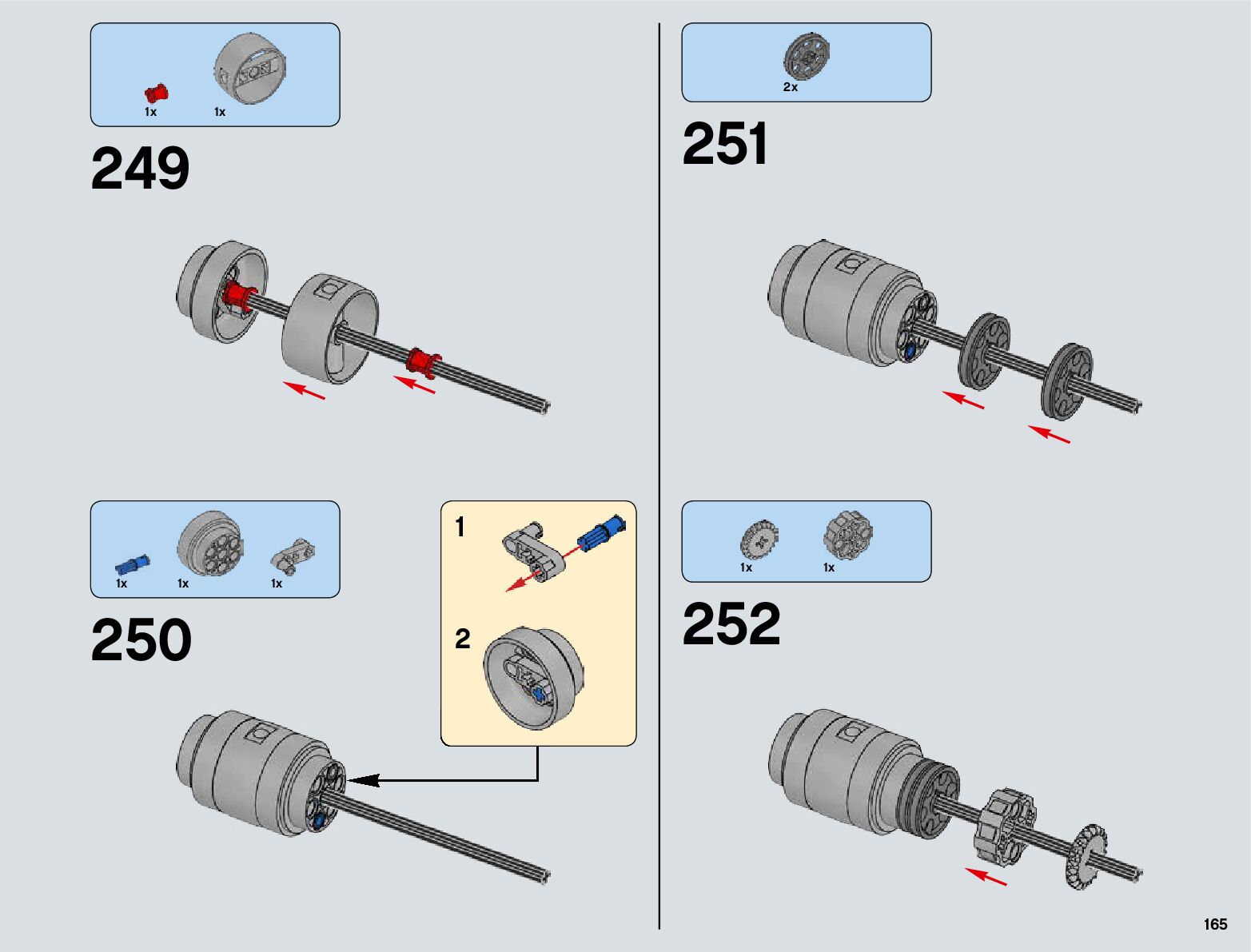 1x 1x

249

1x 1x 1x

250

1

2

2x

251

1x 1x

252

165