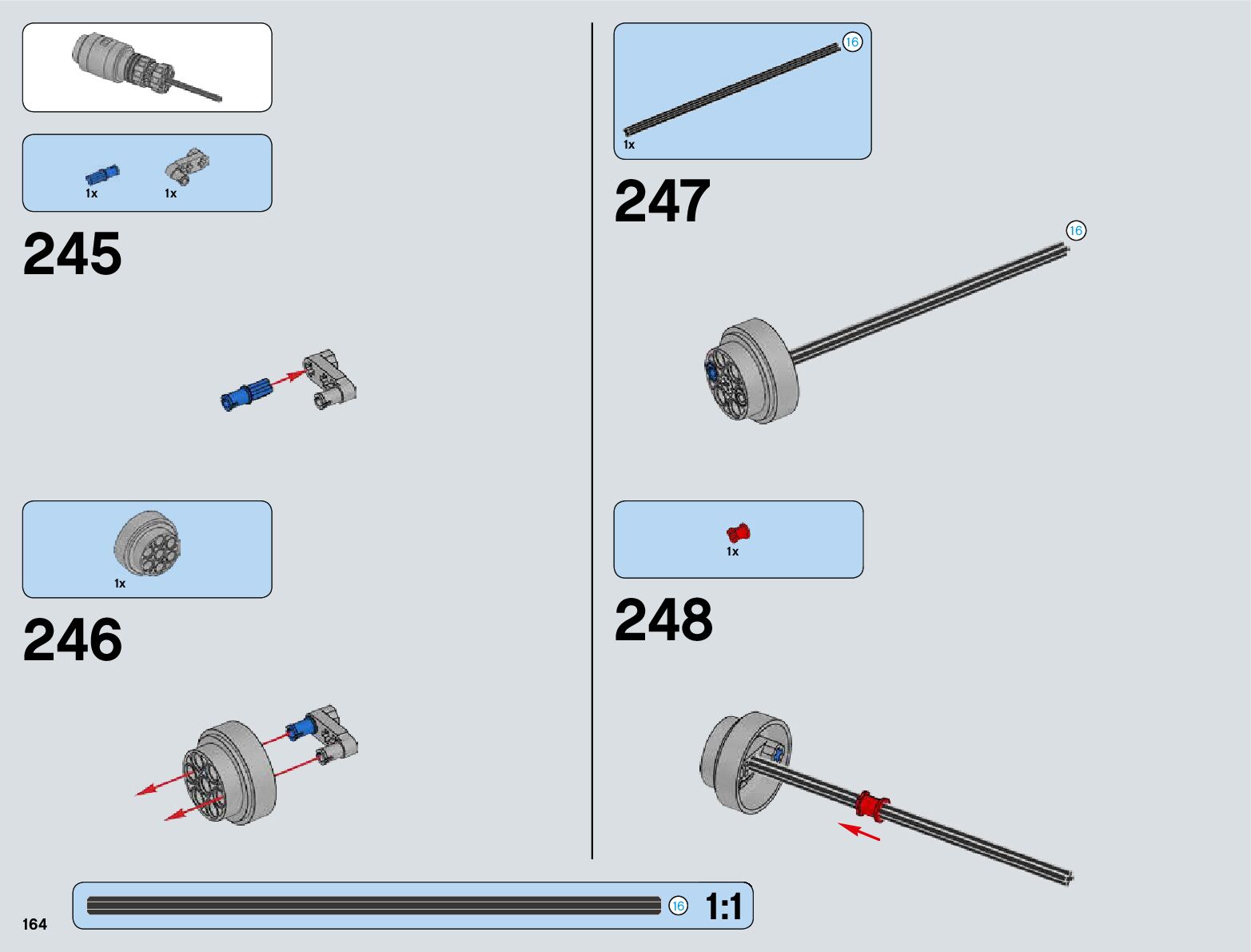 1x 1x

245

1x

246

16

1x

247

16

1x

248

16 1:1

164