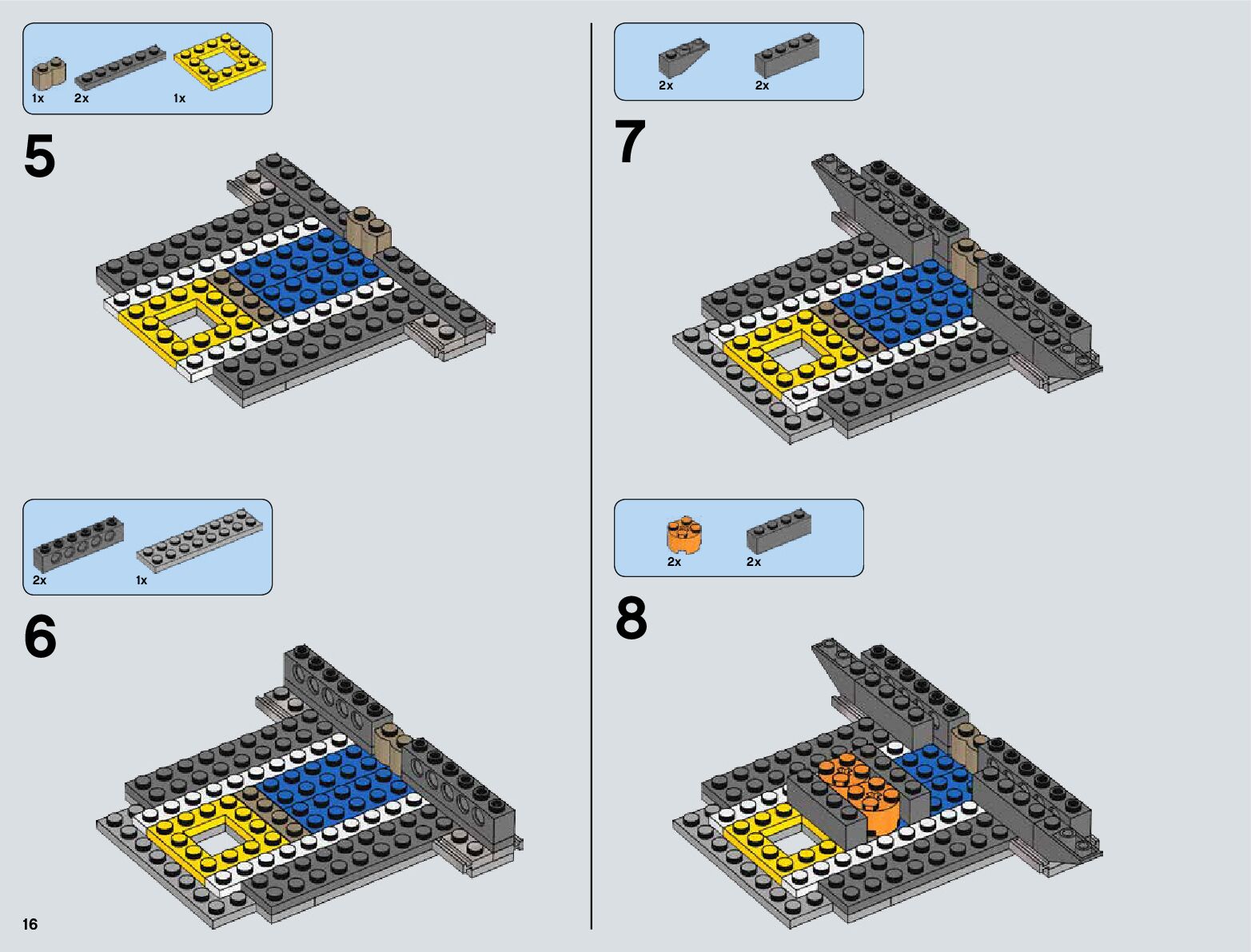 1x 2x 1x

5

2x 1x

6

16

2x 2x

7

2x 2x

8