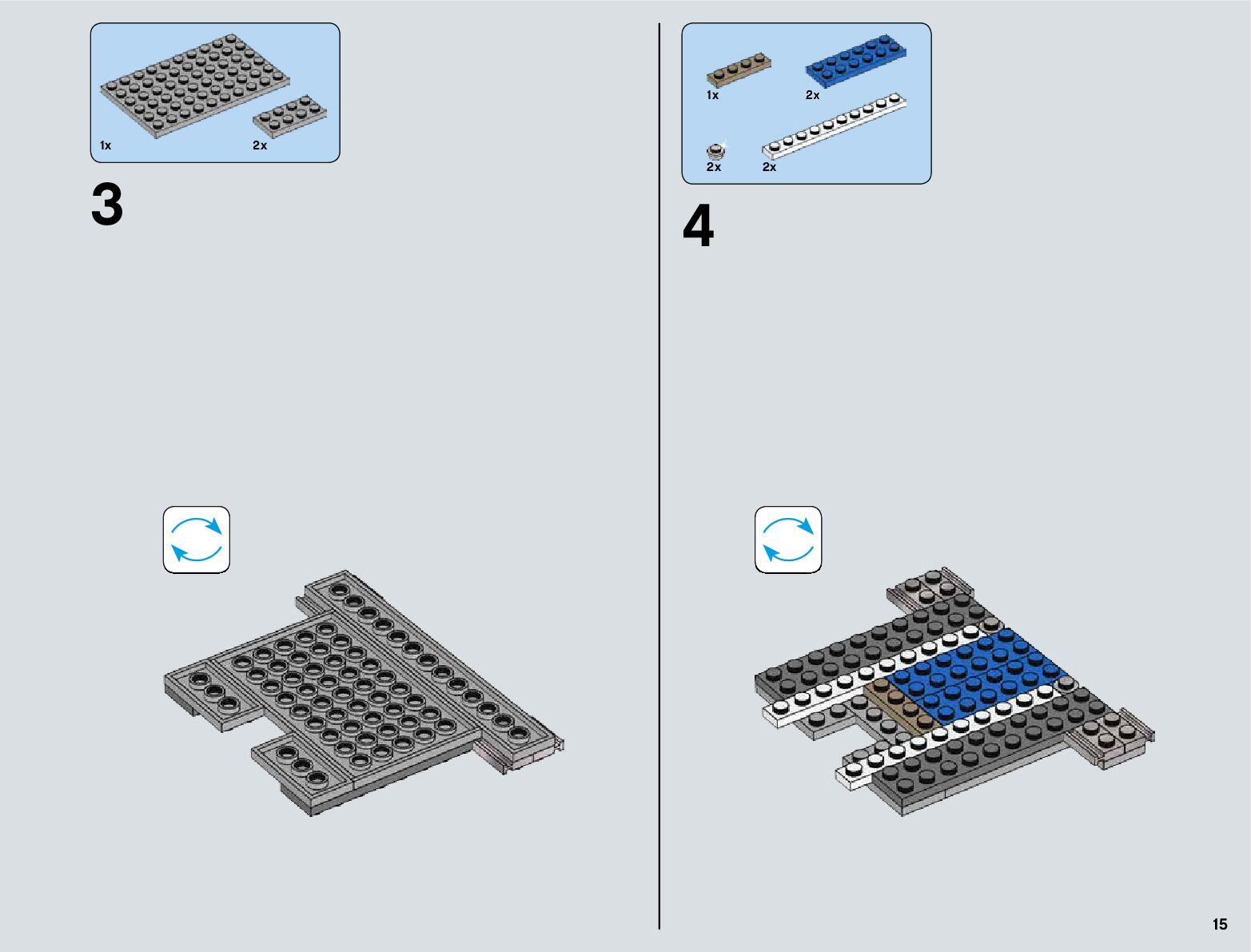 1x 2x

3

1x 2x

2x 2x

4

15