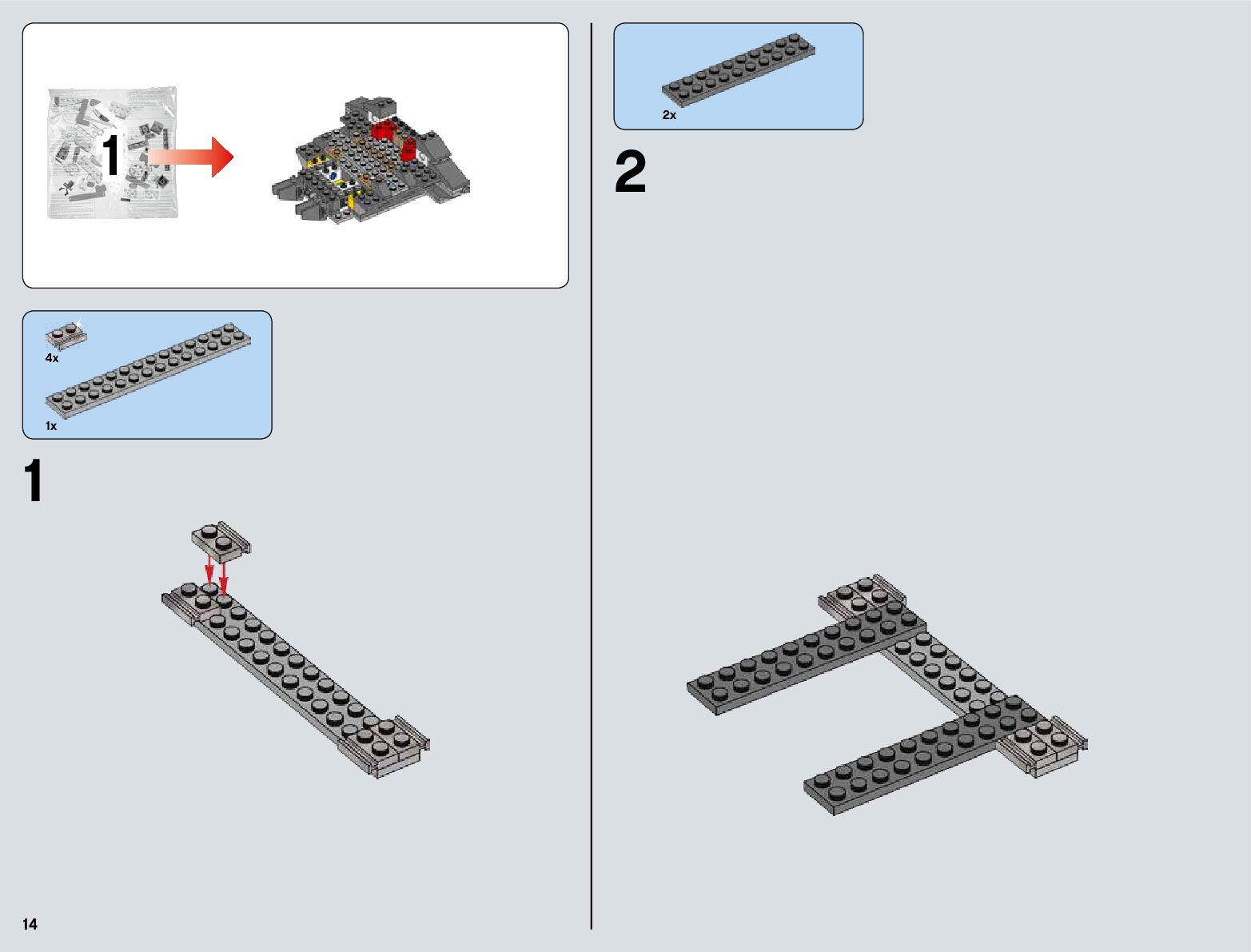 1

4x

1x

1

2x

2

14