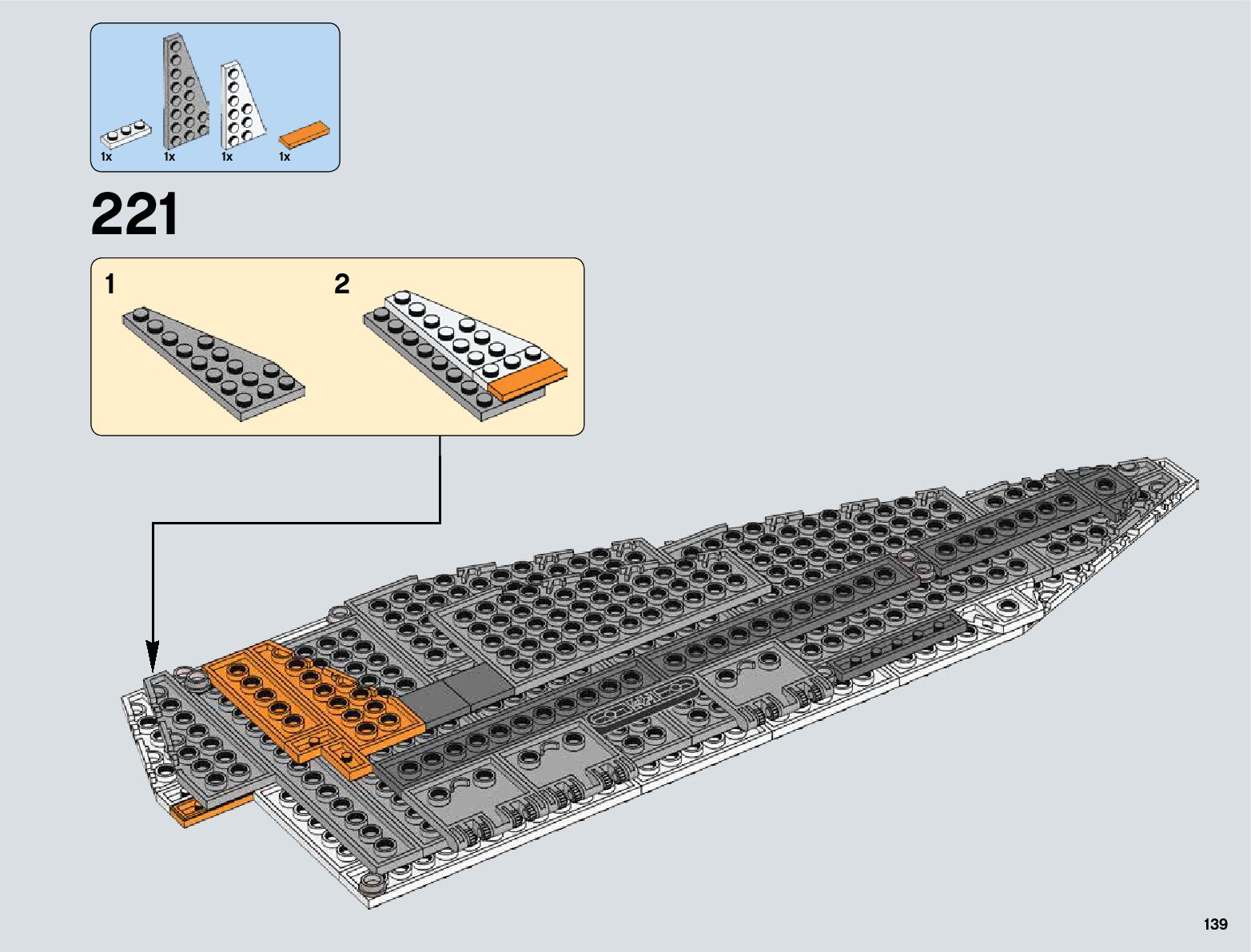 1x 1x 1x 1x

221

1

2

139