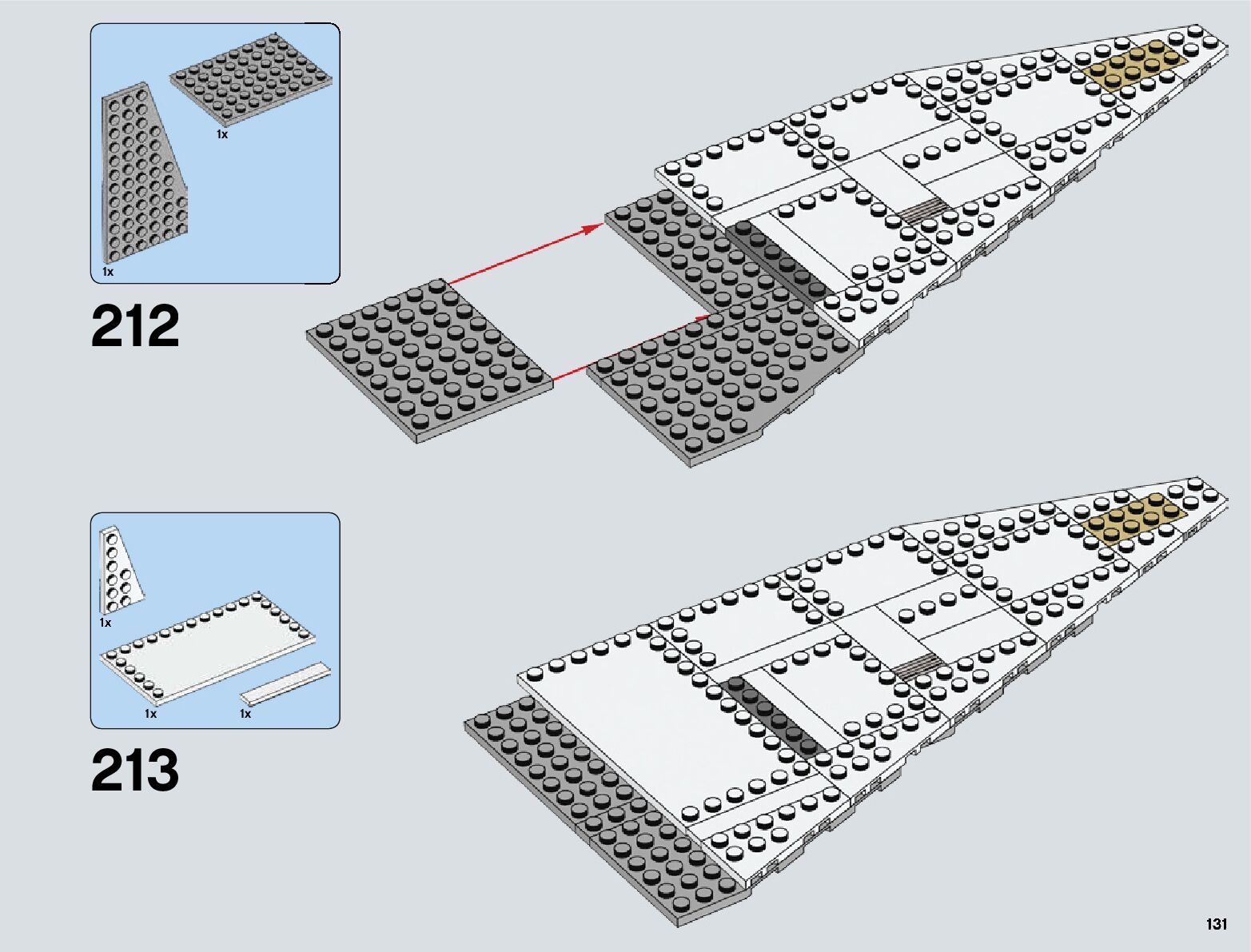 1x

1x

212

1x

1x

1x

213

131