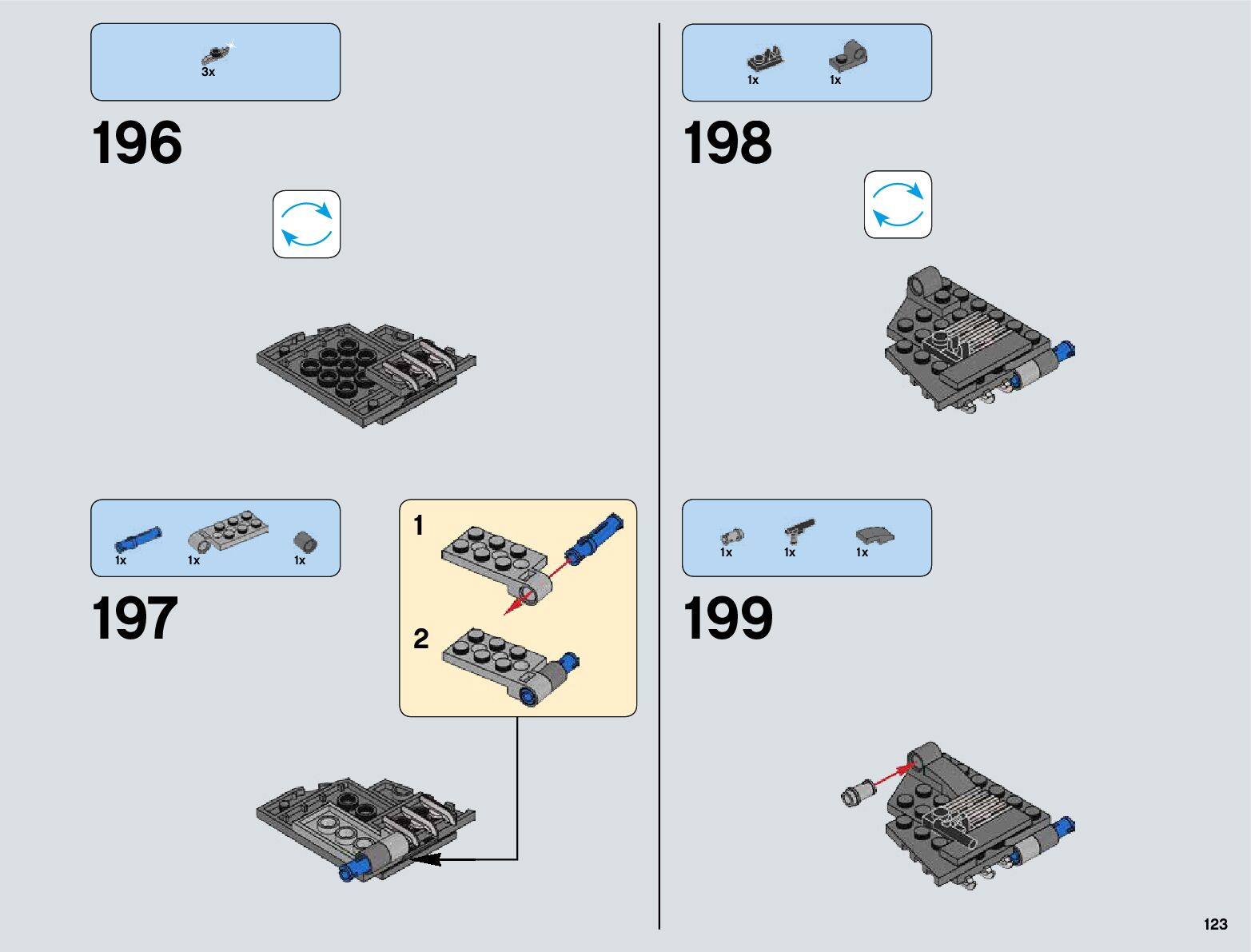 3x

196

1x 1x 1x

197

1

2

1x 1x

198

1x 1x 1x

199

123