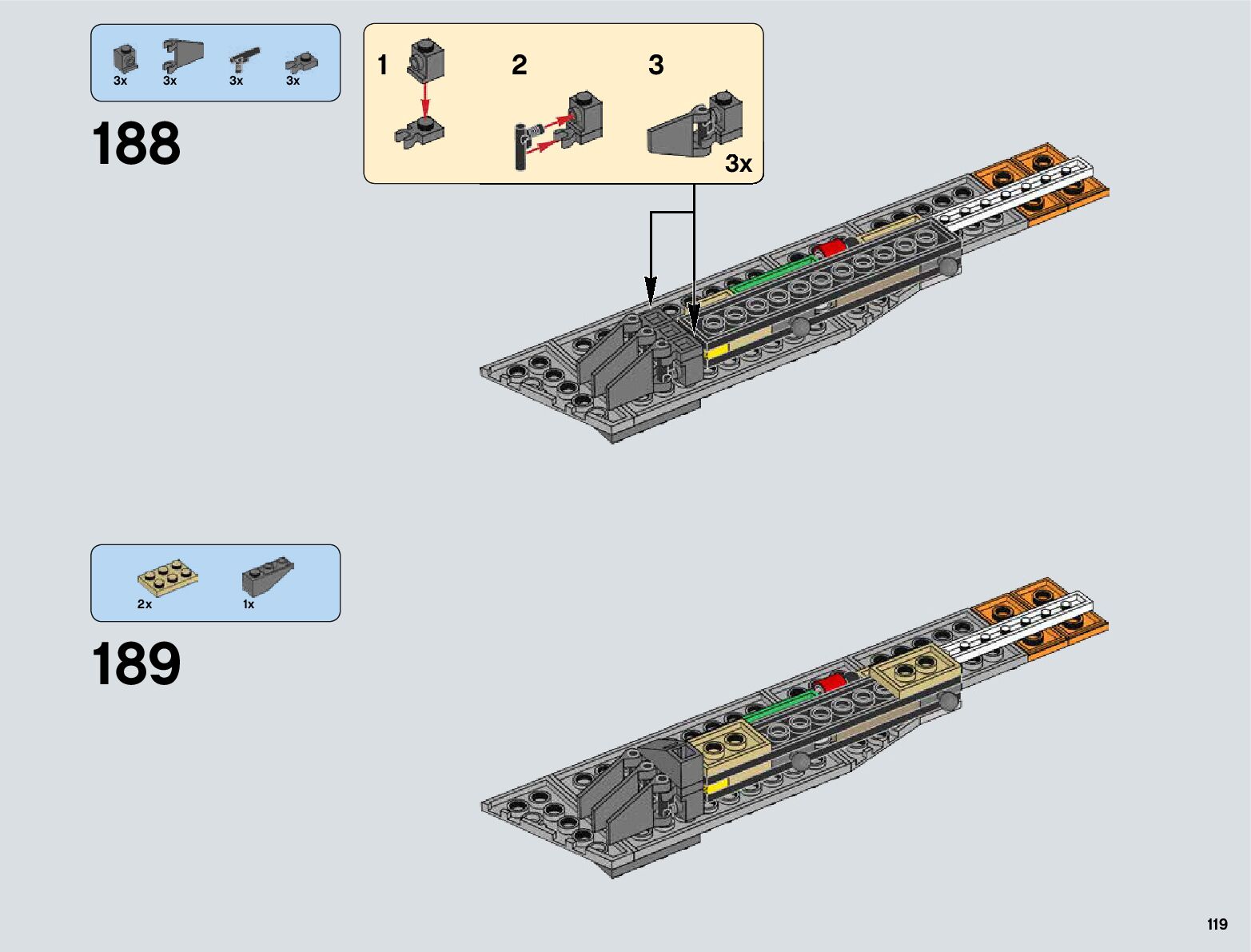 3x 3x 3x 3x

188

1 2 3

3x

2x 1x

189

119