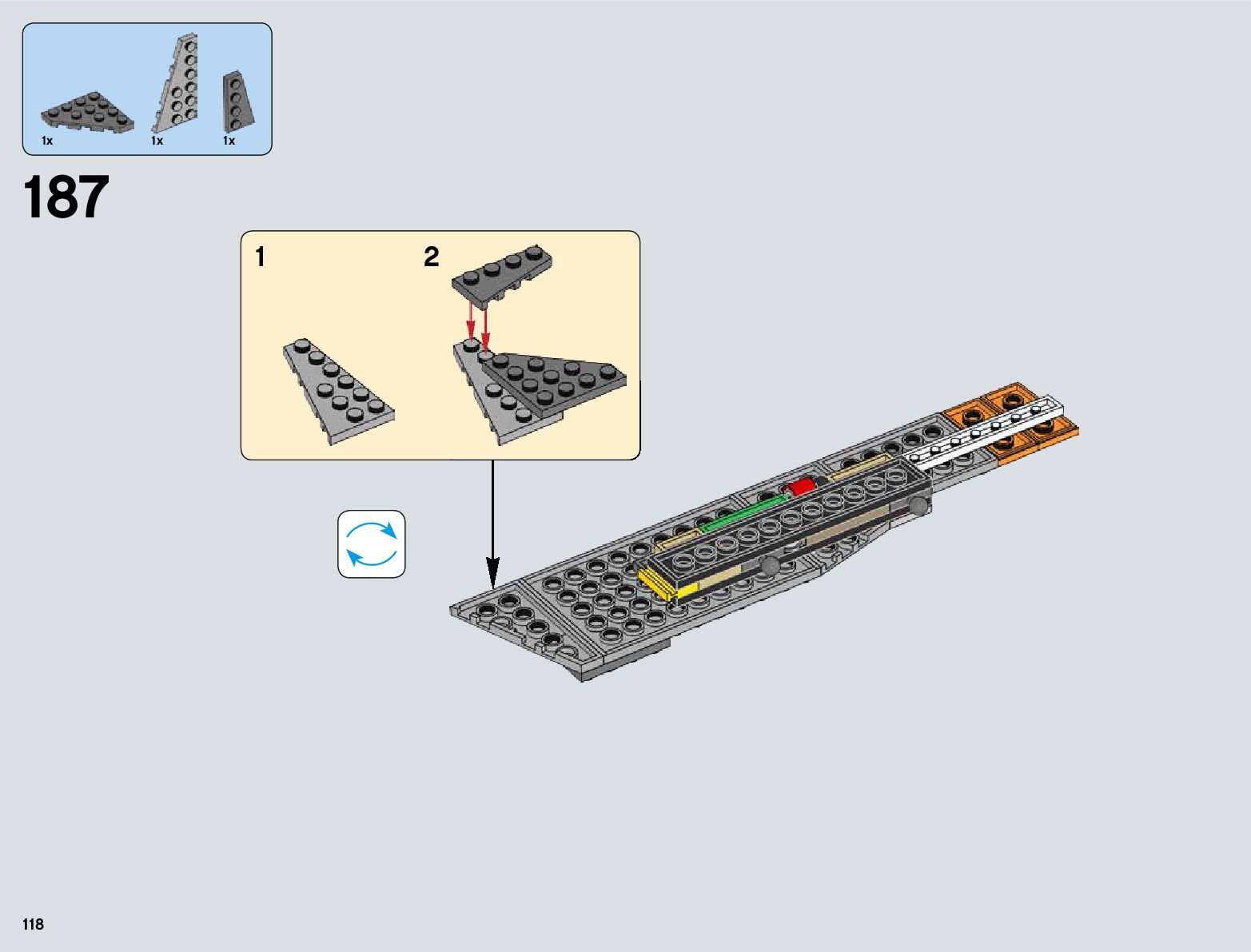 1x 1x 1x

187

1

2

118