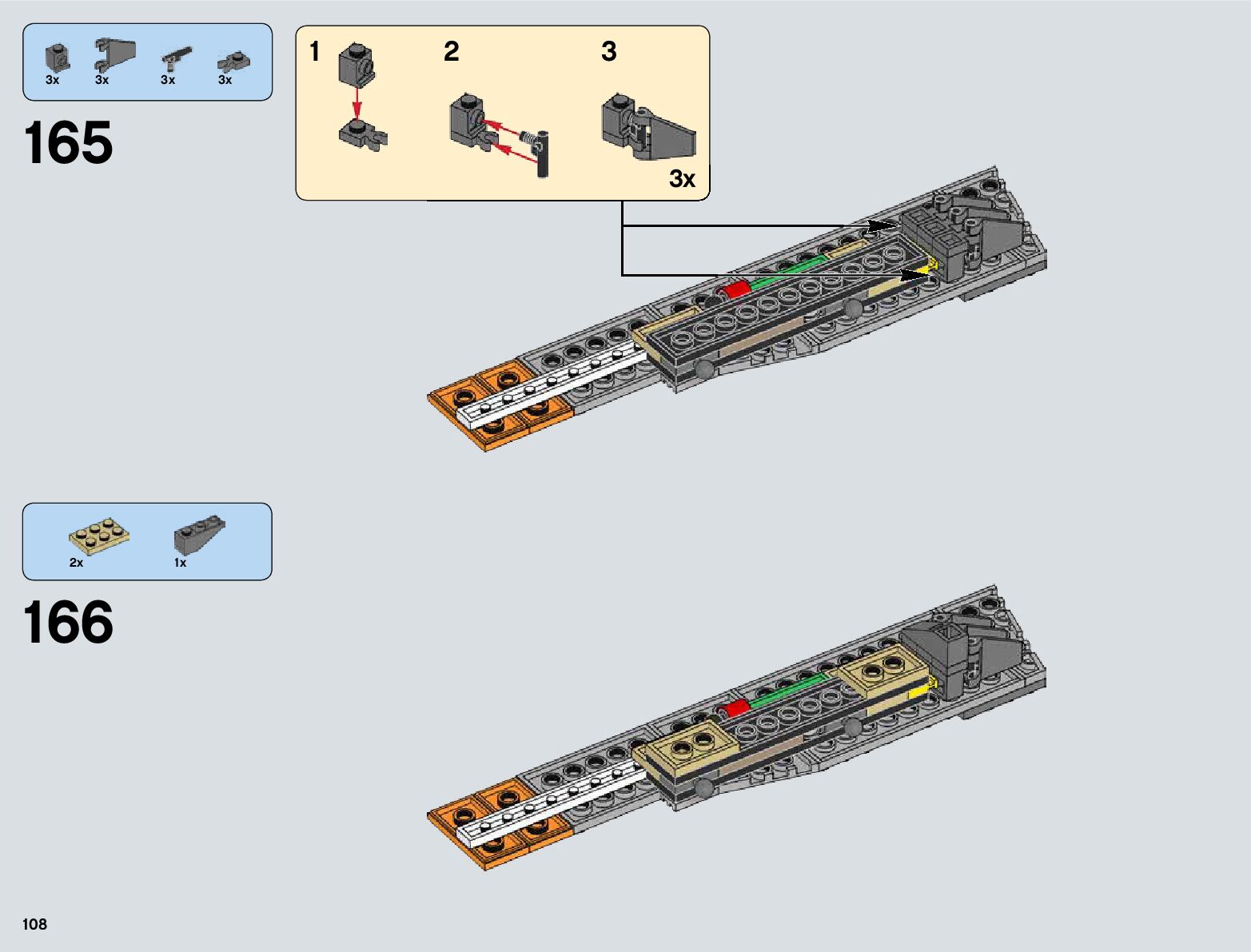 3x 3x 3x 3x

165

1

2

3

3x

2x 1x

166

108