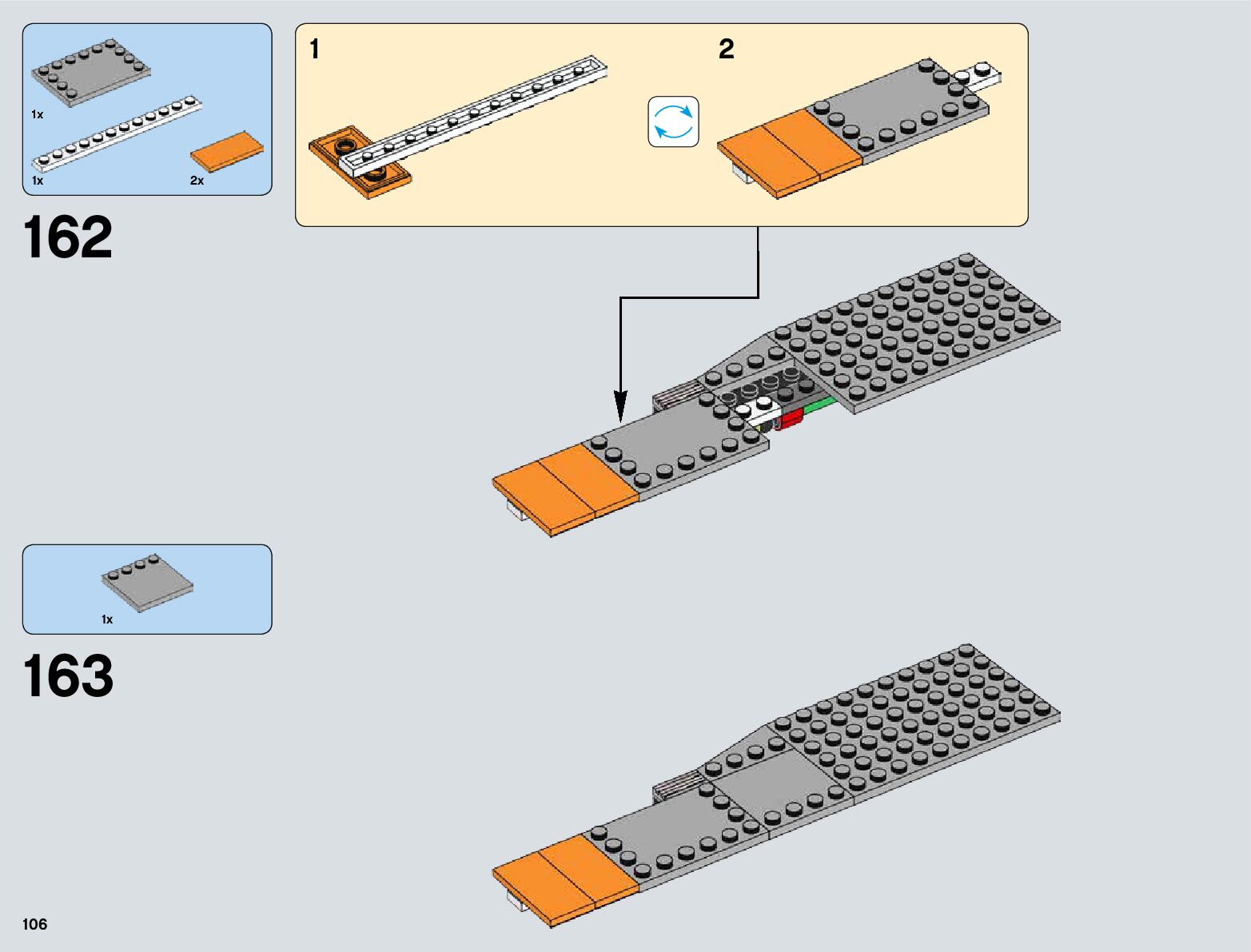 1x
1x
2x

162

1

2

1x

163

106