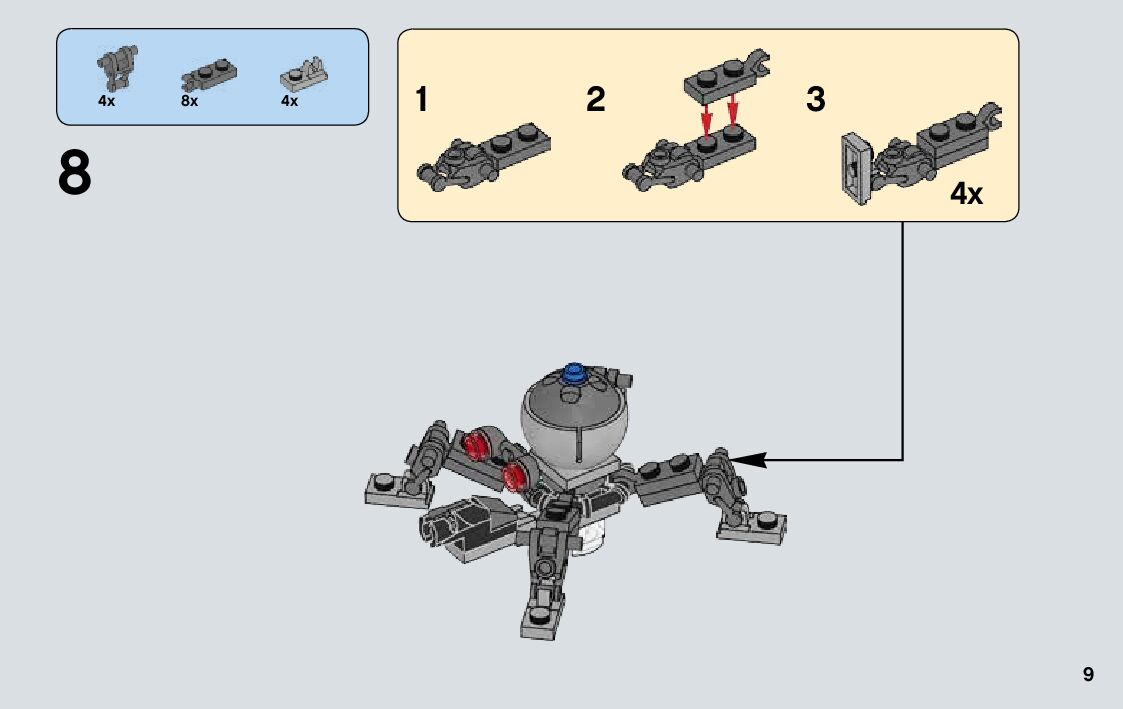 4x 8x 4x

8

1

2

3

4x

9