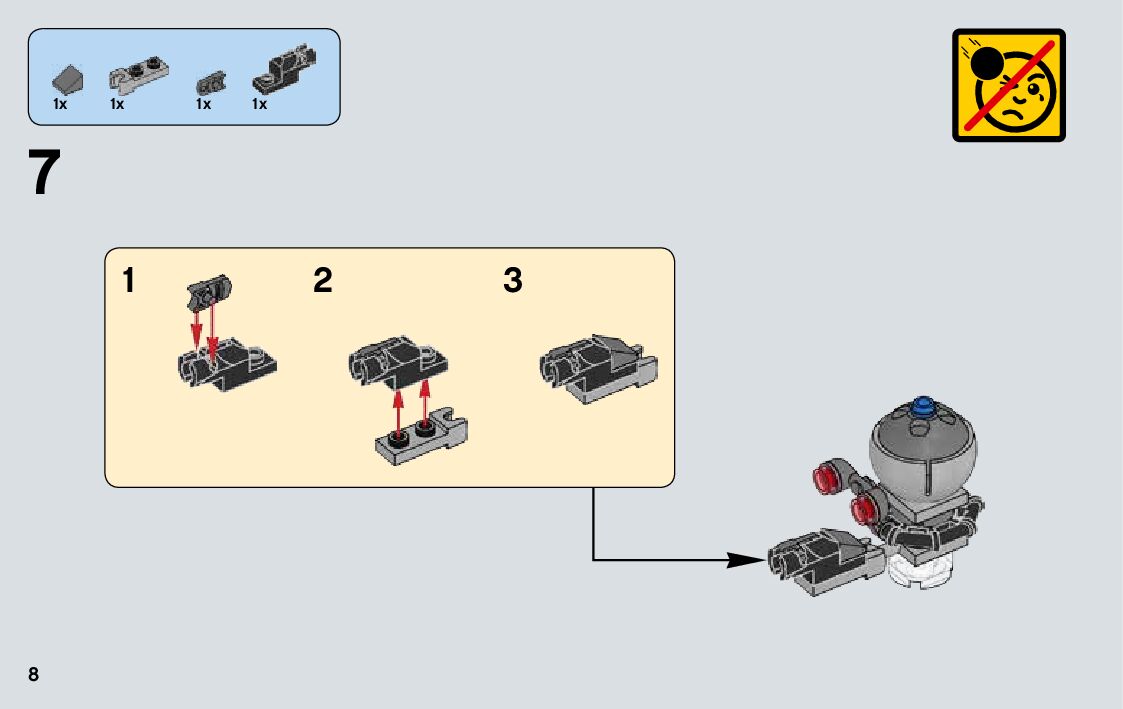 1x 1x 1x 1x

7

1 2 3

8