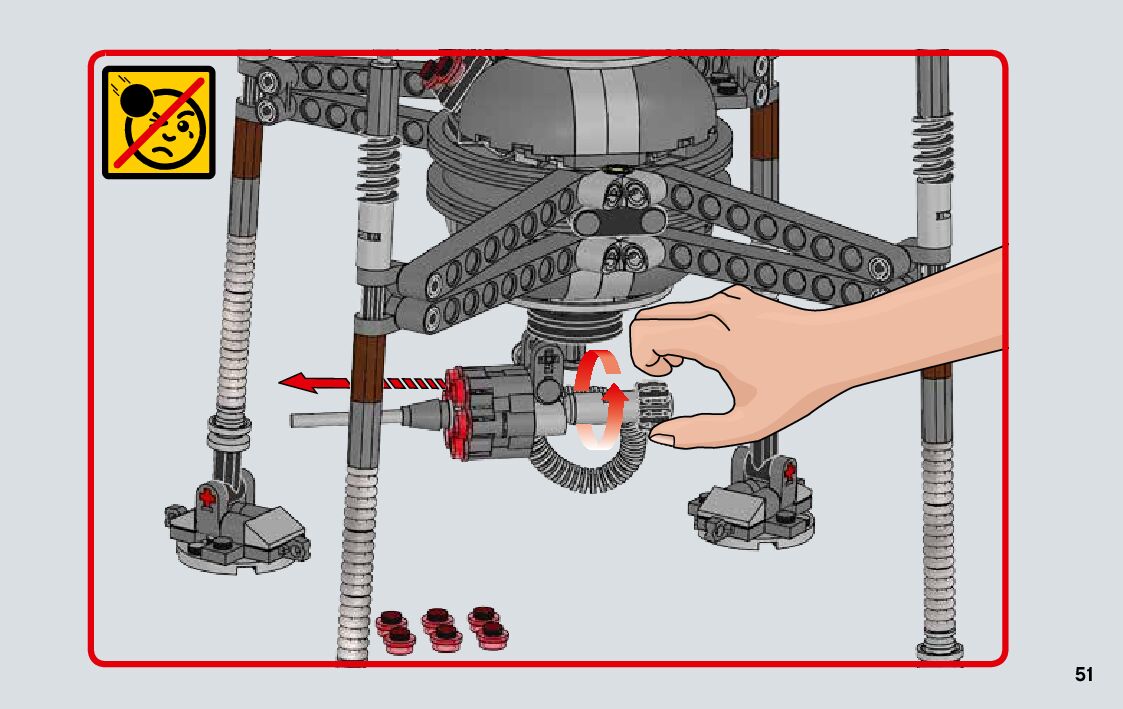 51