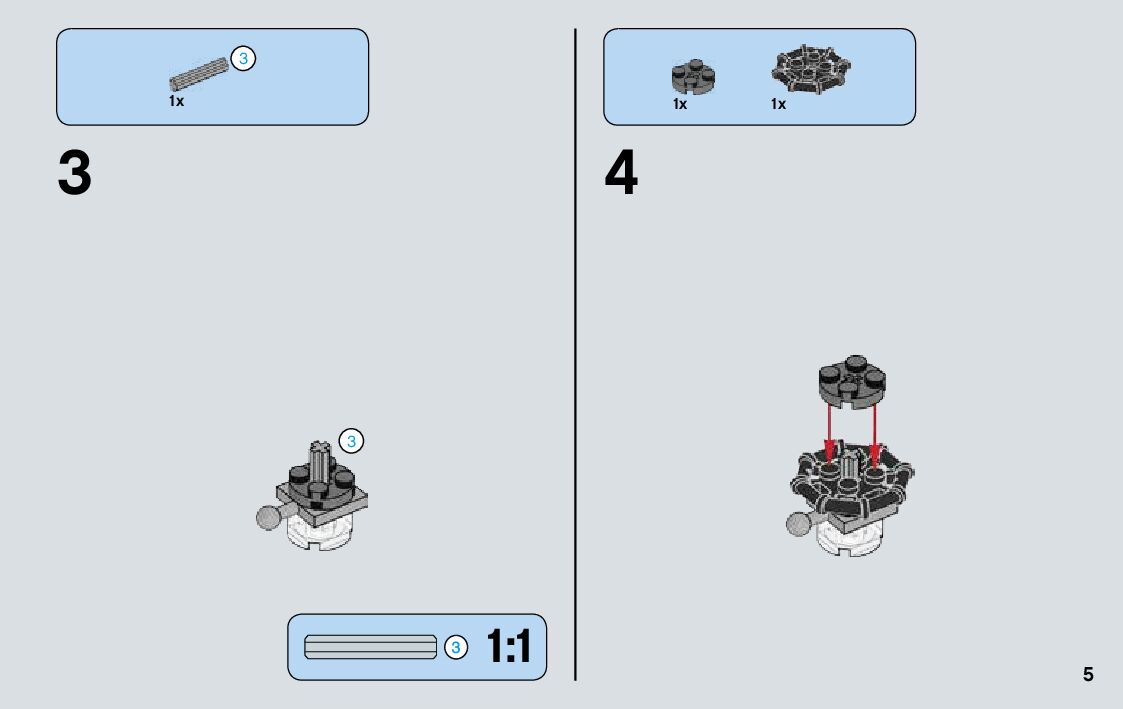 3
1x

3

3

3 1:1

1x 1x

4

5