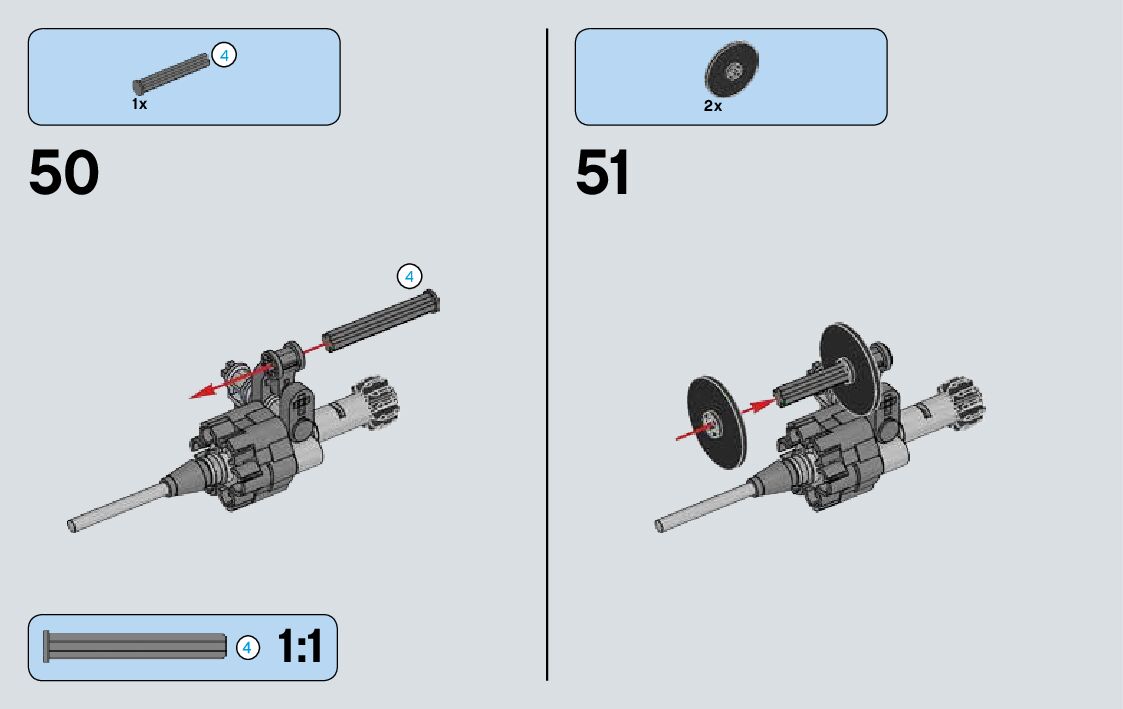 4
1x

50

4

4 1:1

2x

51