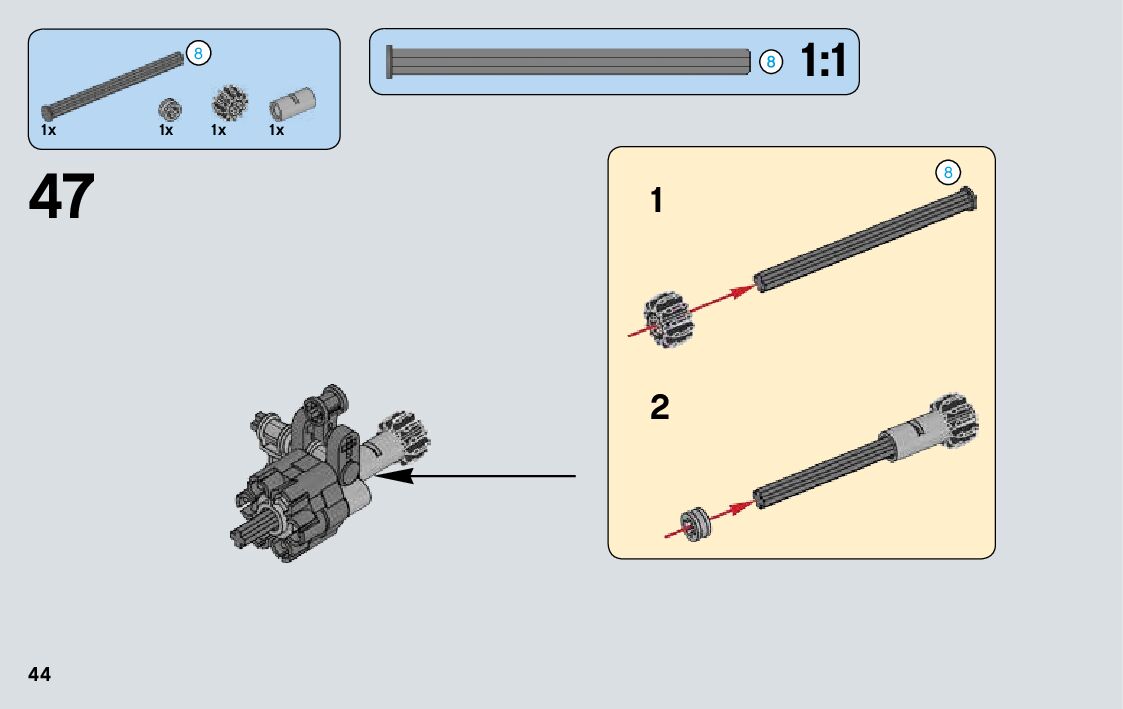 8
1x 1x 1x 1x

8 1:1

47

8
1

2

44