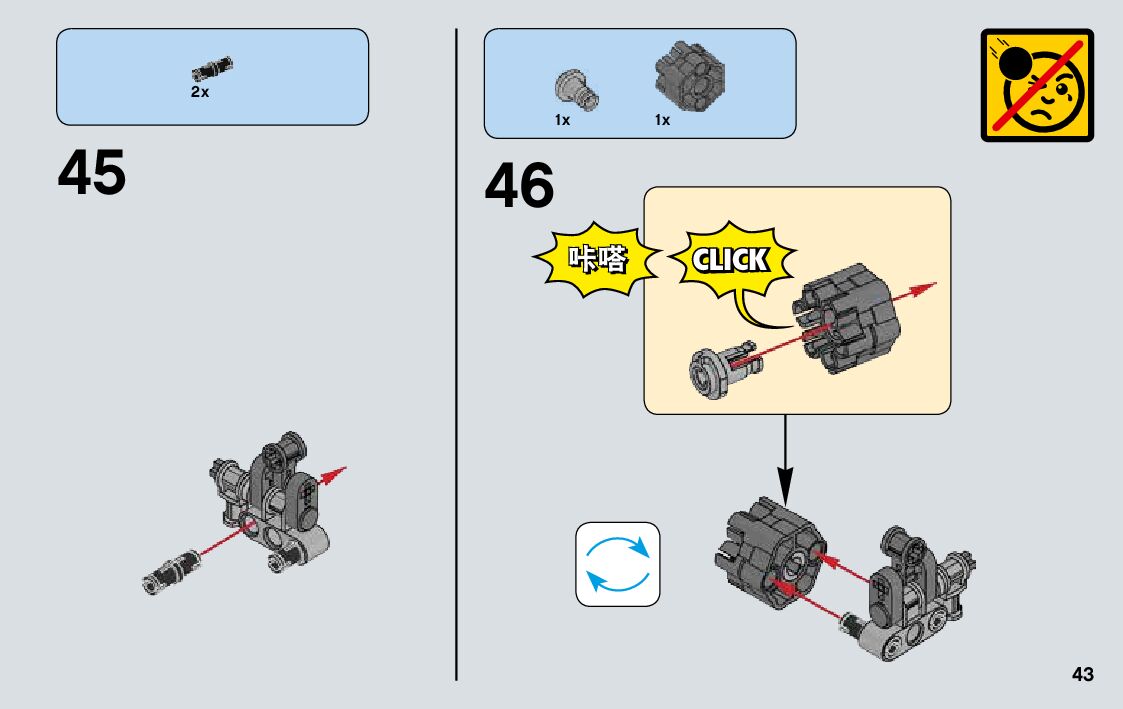 2x

45

1x 1x

46

咔嗒

CLICK

43