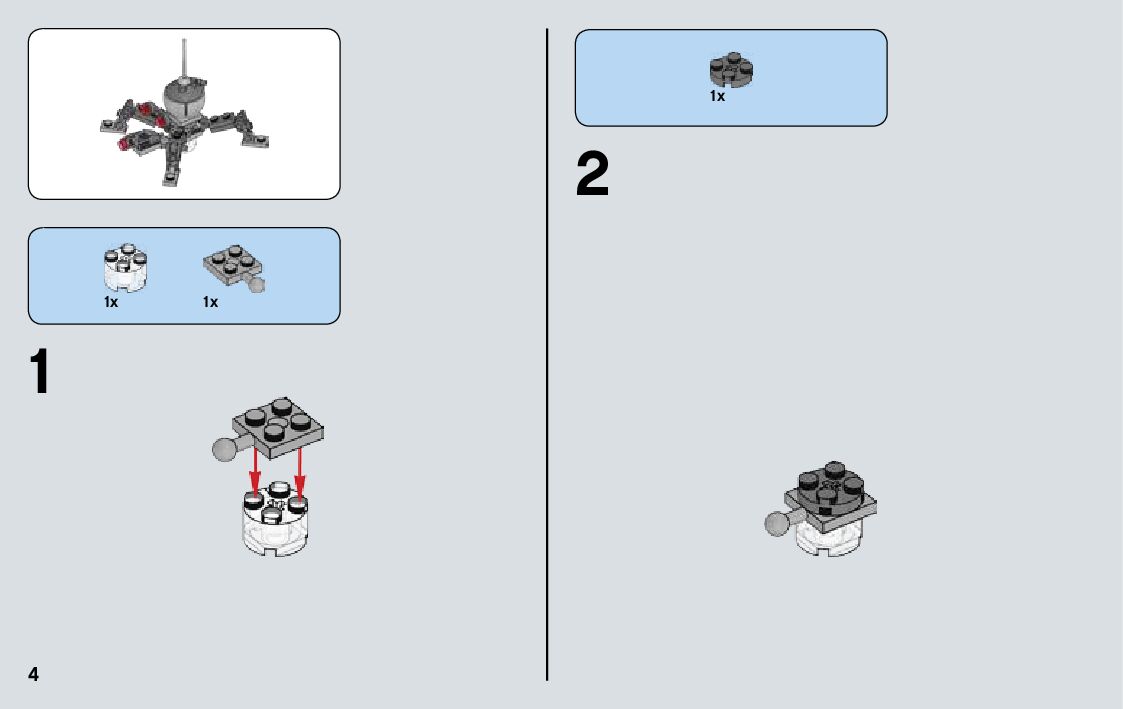 1x 1x

1

4

1x

2