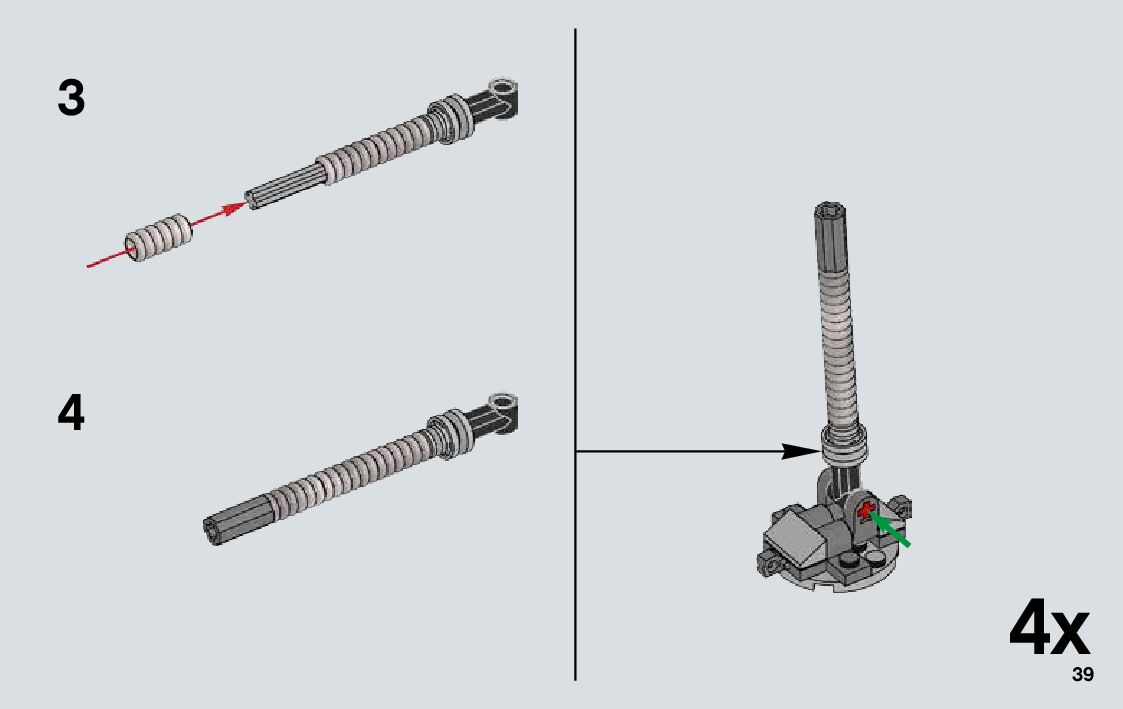 3

4

4x

39