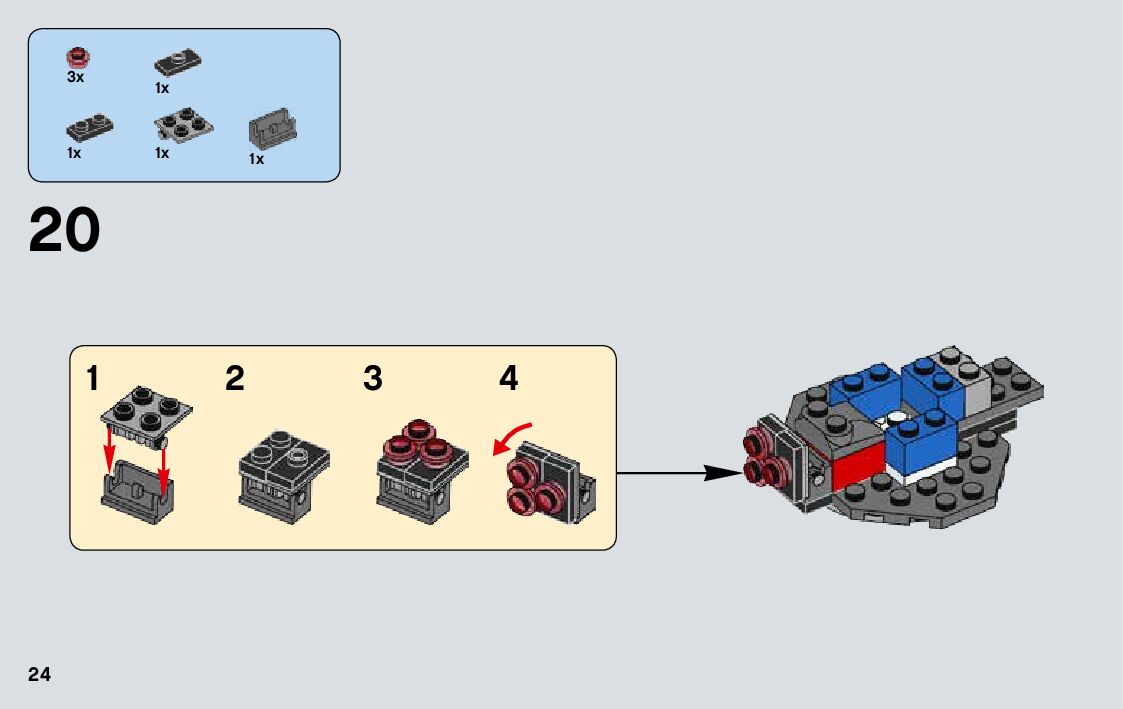 3x
1x
1x
1x
1x

20

1
2
3
4

24