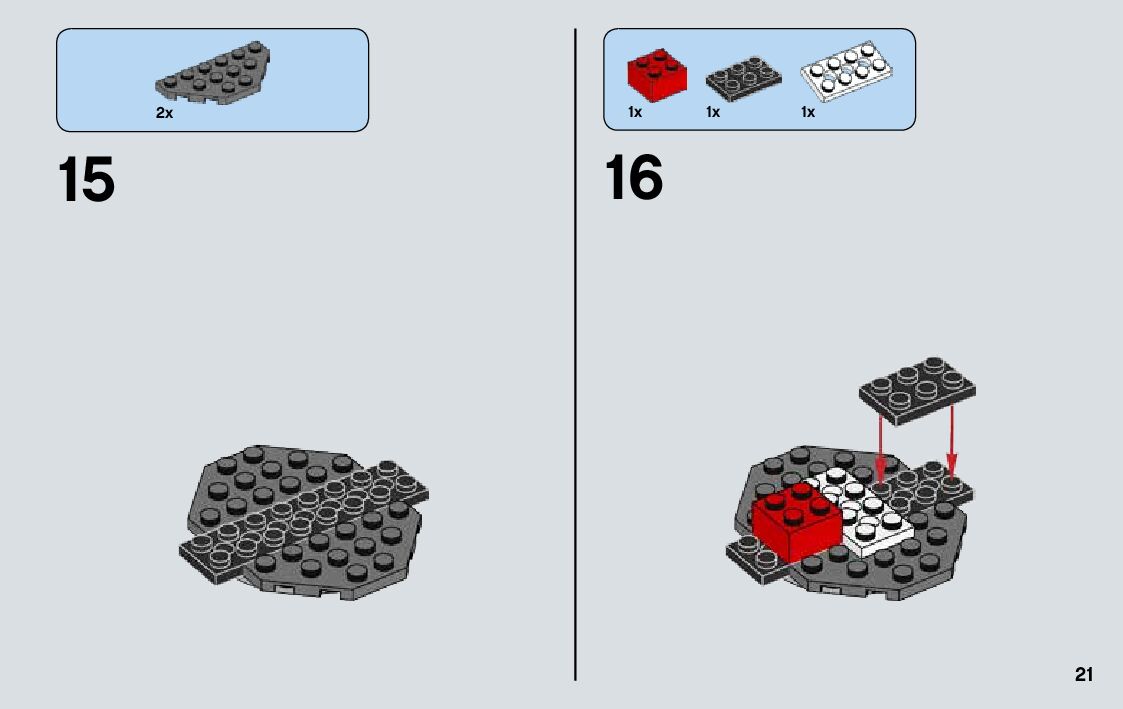 2x

15

1x 1x 1x

16

21