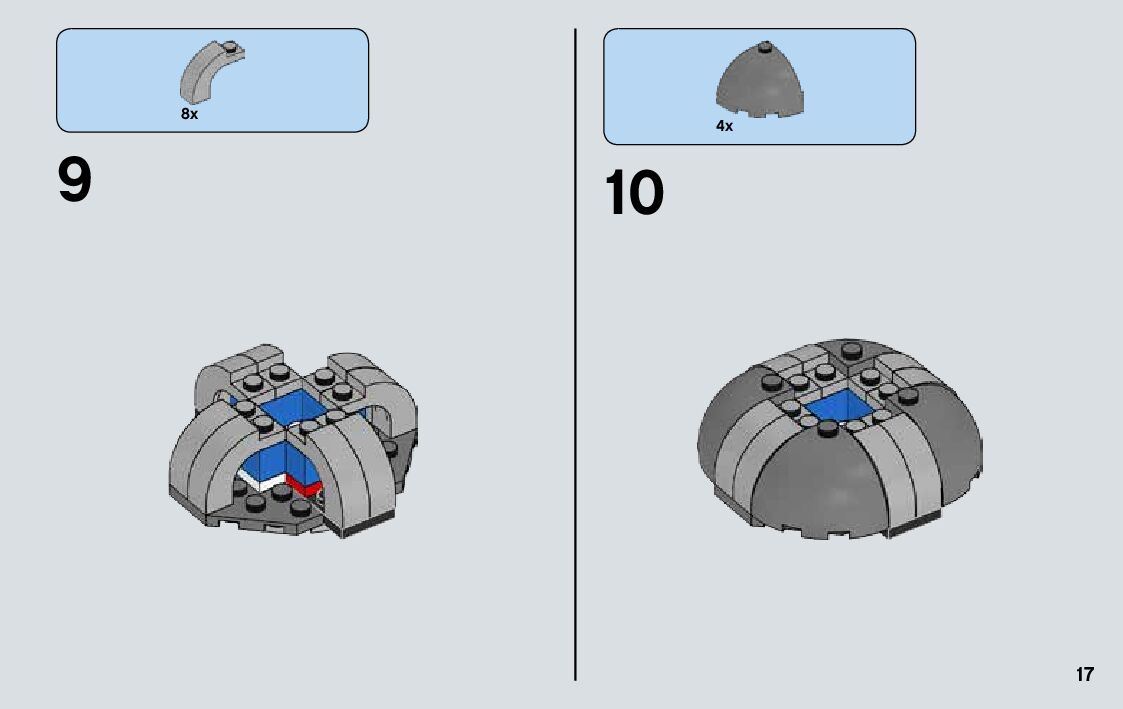 8x

9

4x

10

17