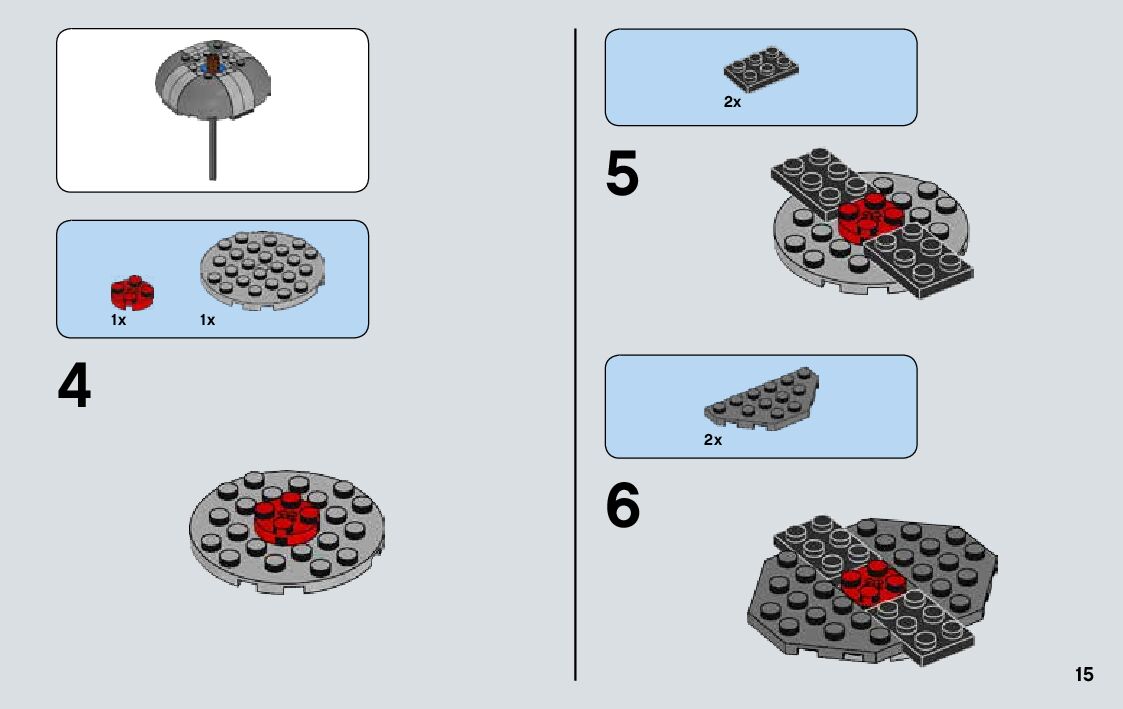 1x 1x

4

2x

5

2x

6

15