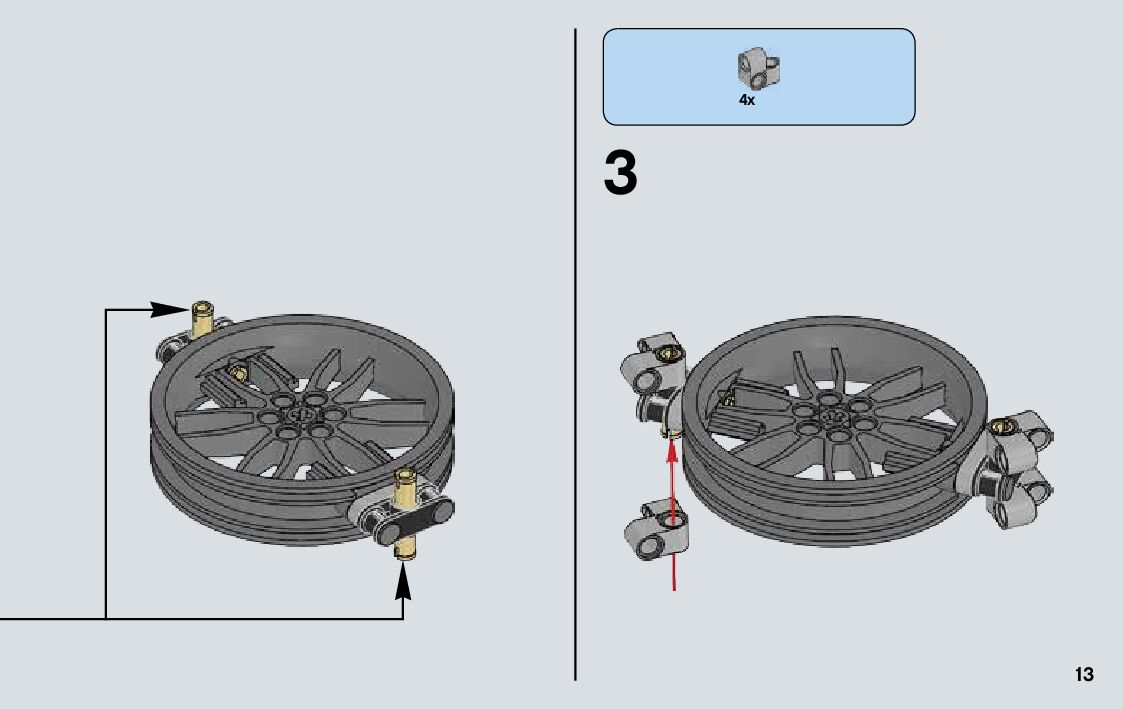 4x

3

13