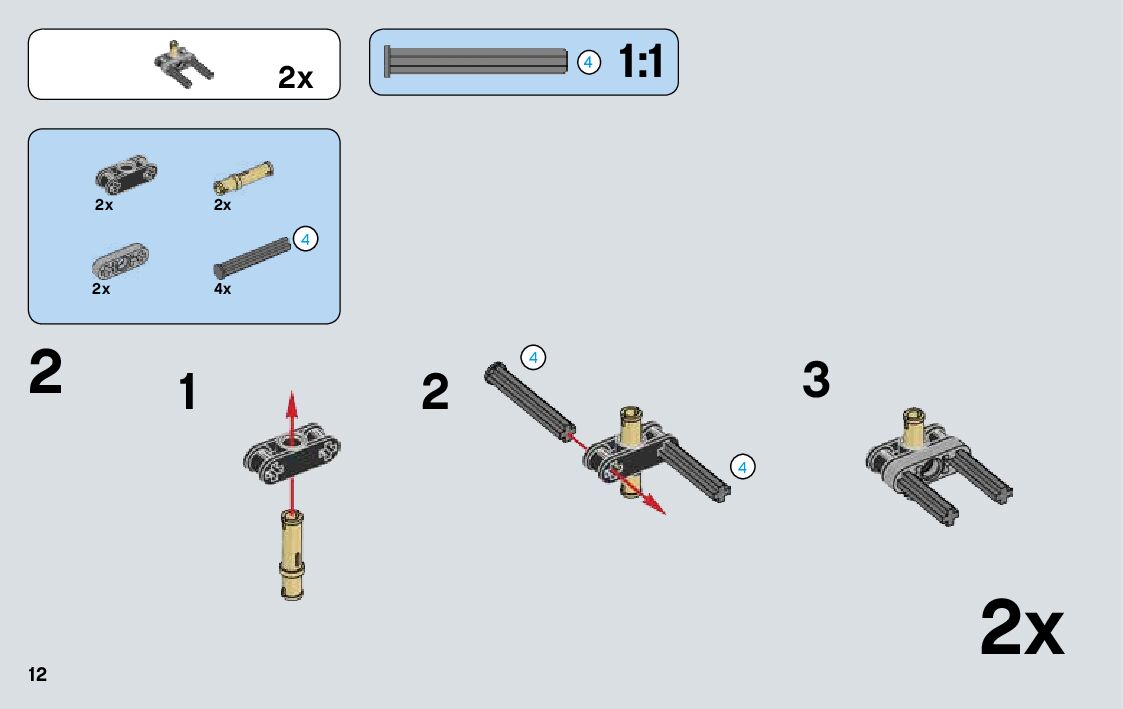 2x

4 1:1

2x
2x
4
2x
4x

2

1

2
4
4

3

2x

12