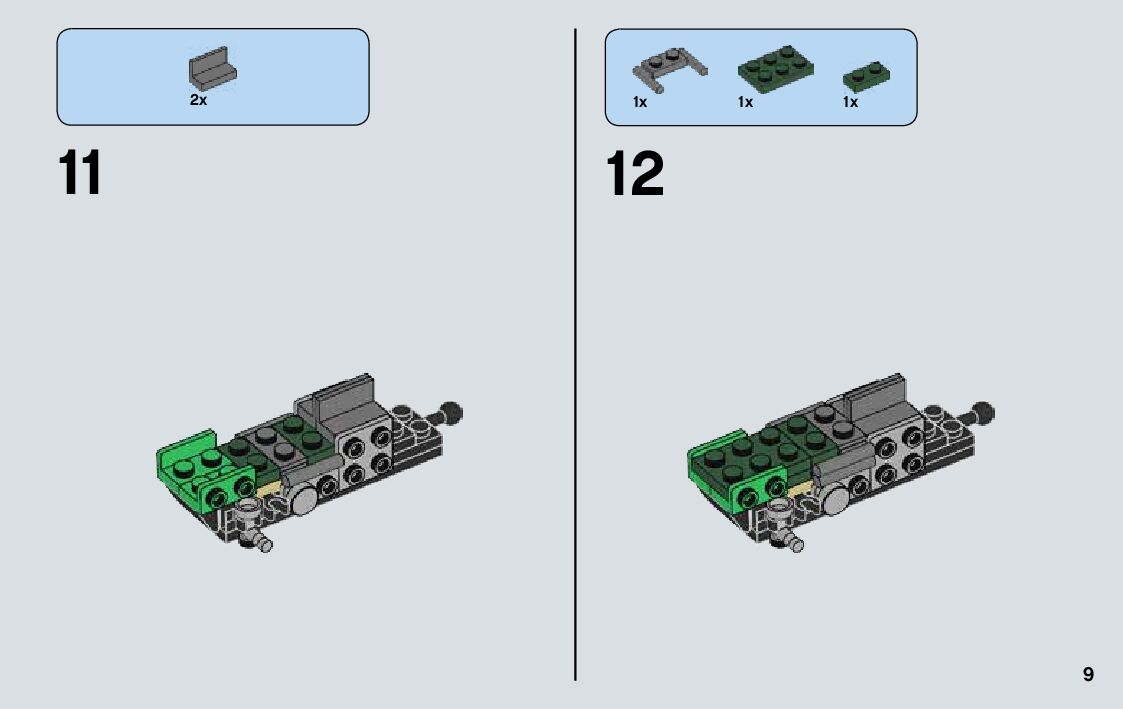 2x

11

1x 1x 1x

12

9