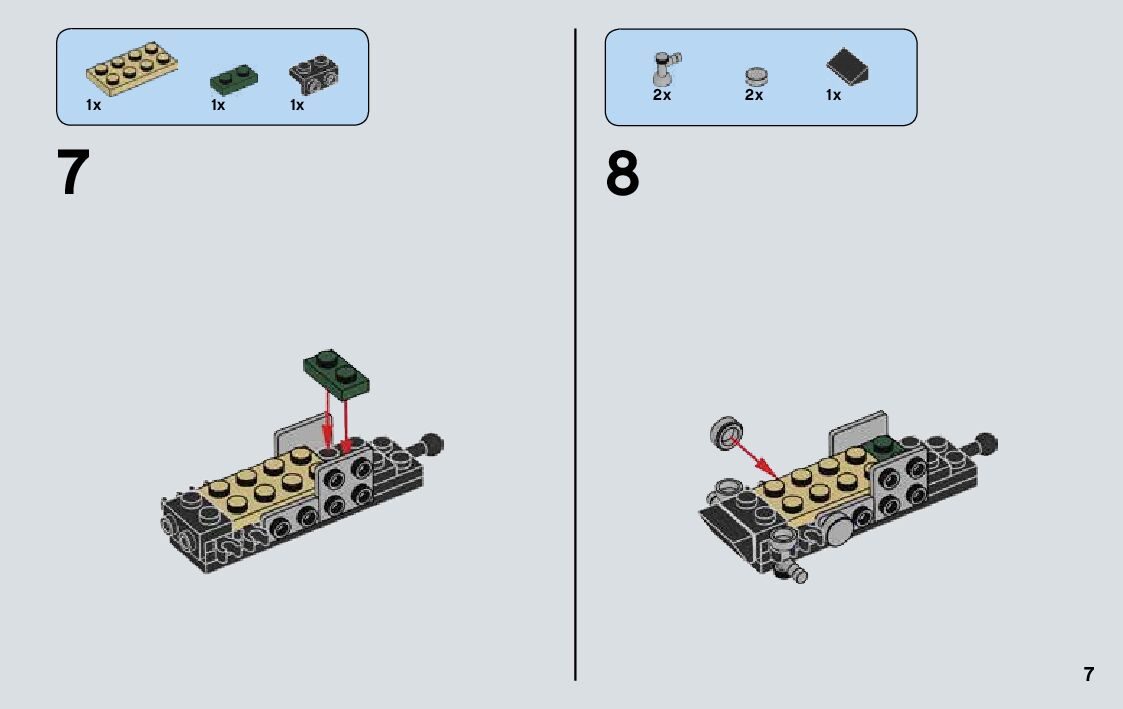 1x 1x 1x

7

2x 2x 1x

8

7