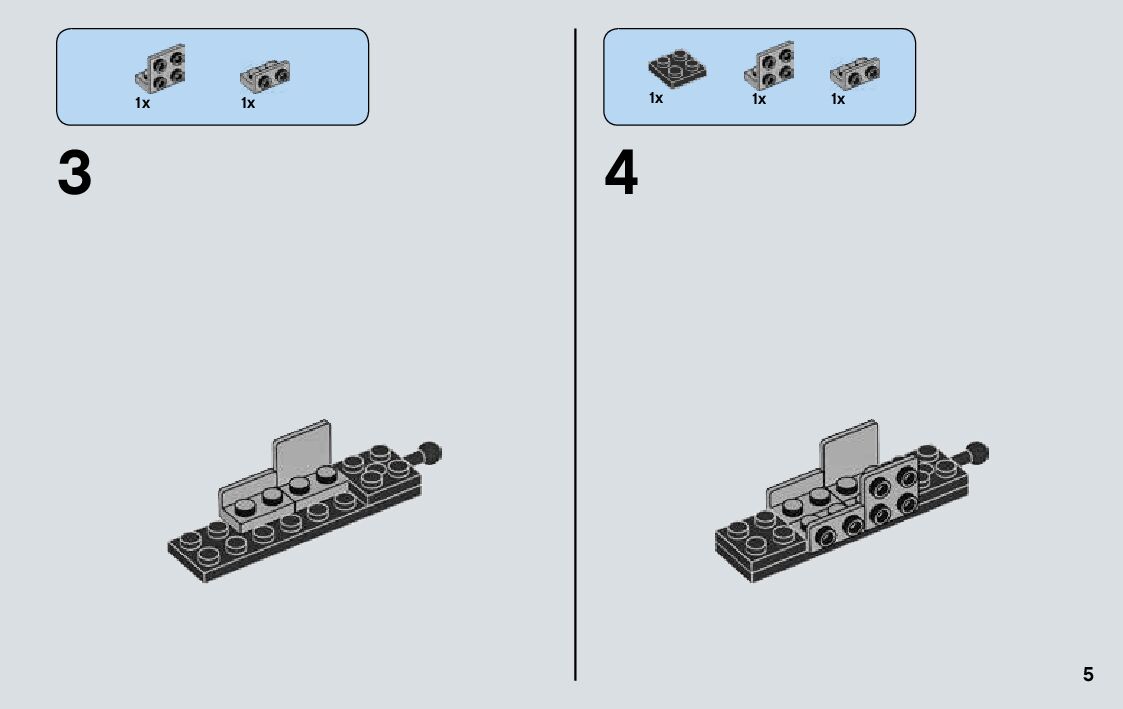 1x 1x

3

1x 1x 1x

4

5