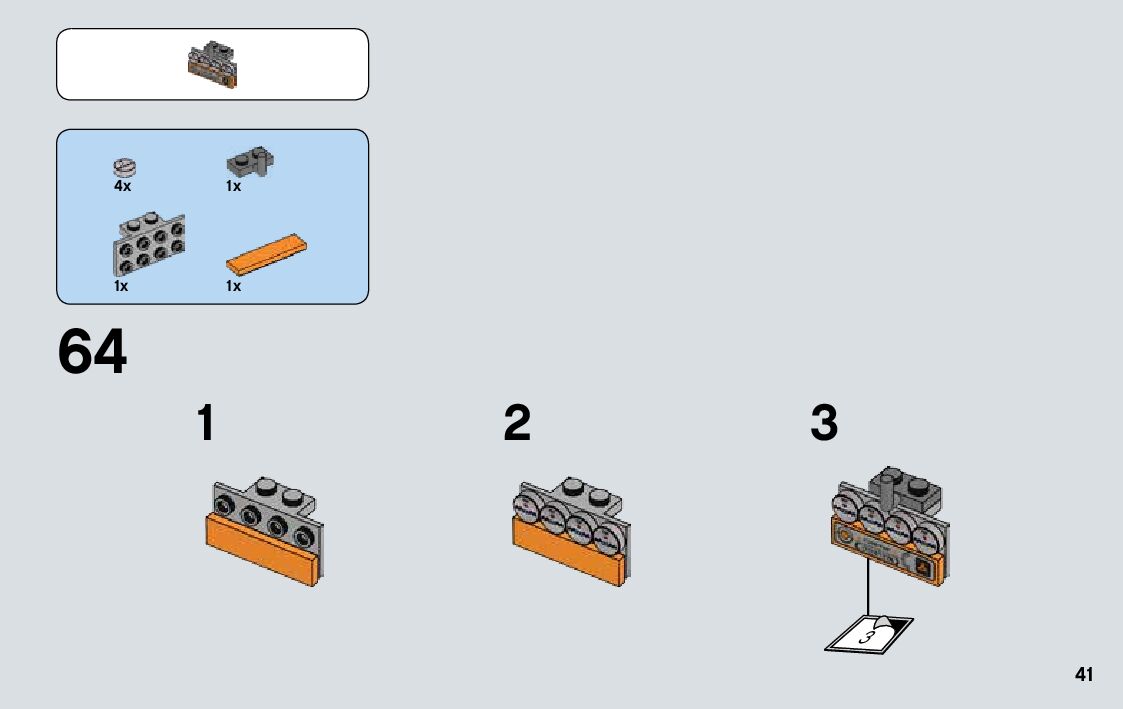 4x
1x
1x
1x

64

1

2

3

3

41