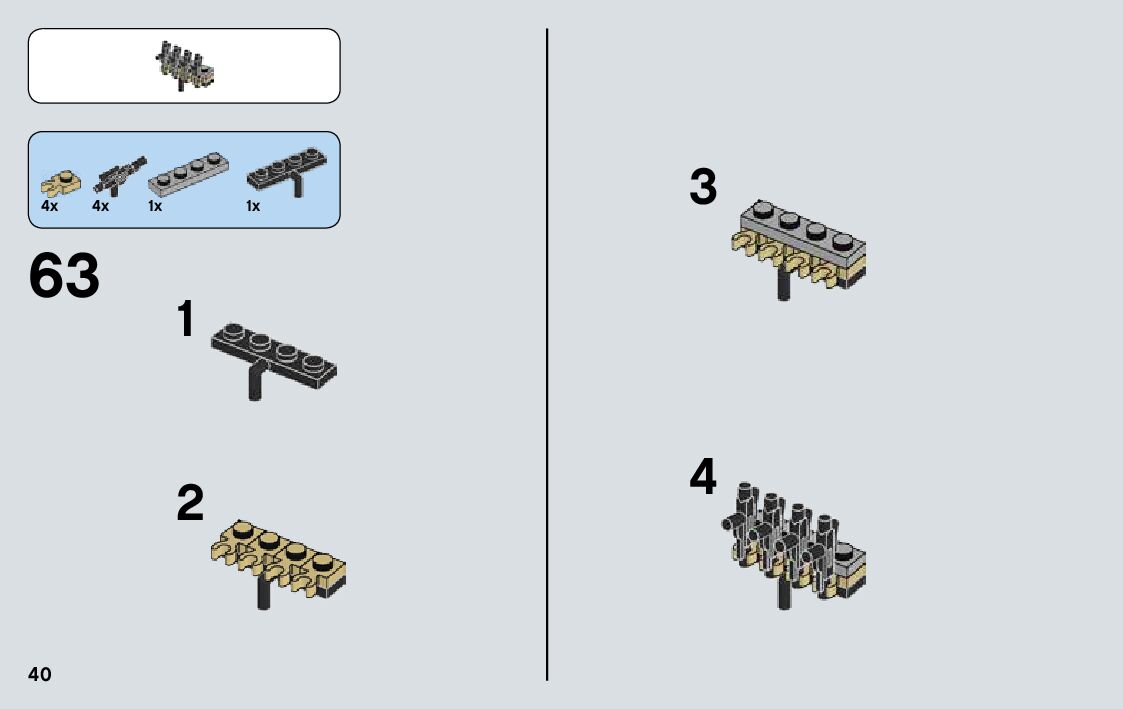 4x 4x 1x 1x

63

1

2

3

4

40