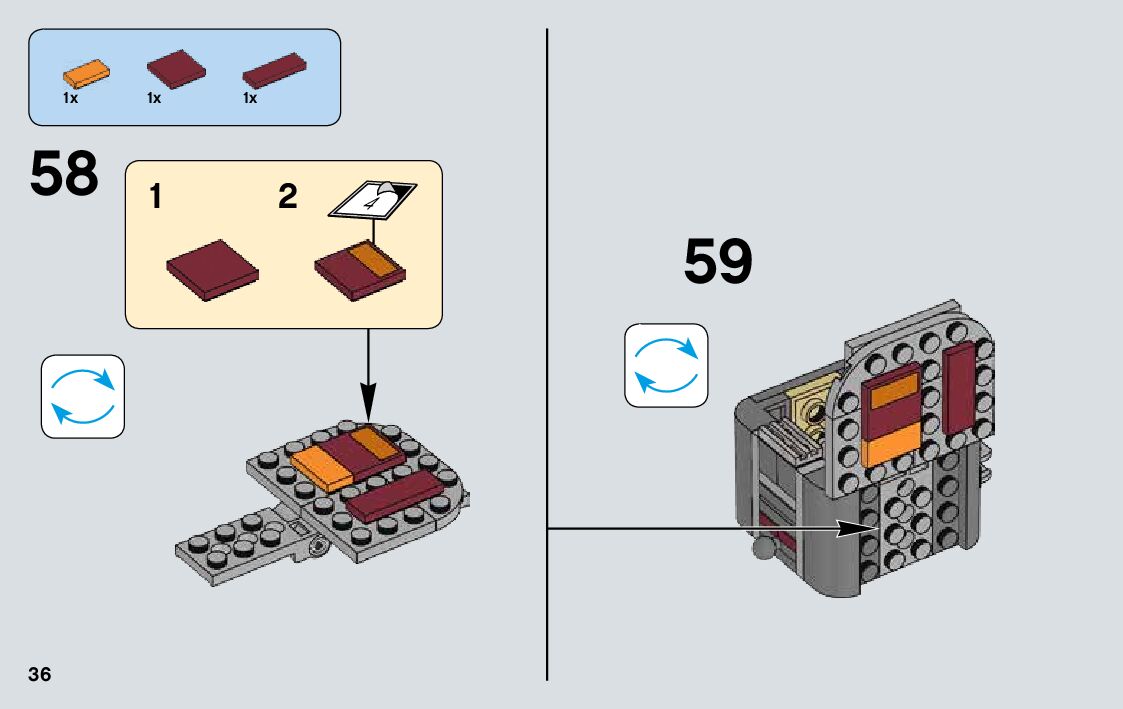 1x 1x 1x

58

1 2

4

59

36