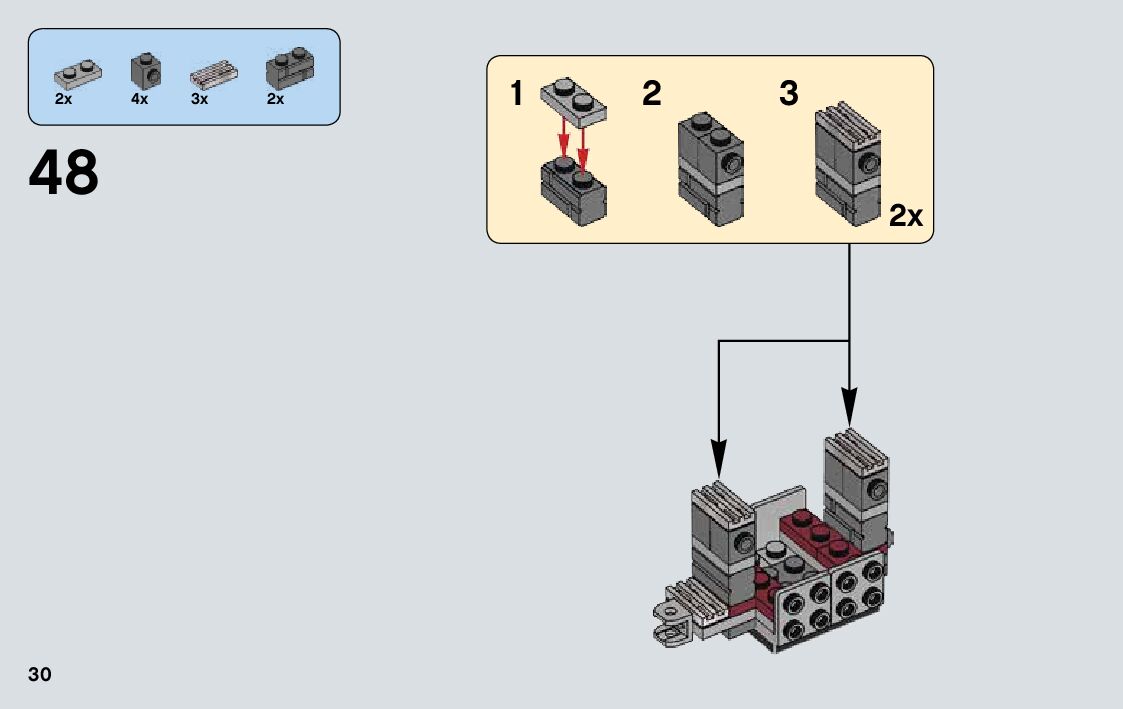 2x
4x
3x
2x

48

1
2
3
2x

30