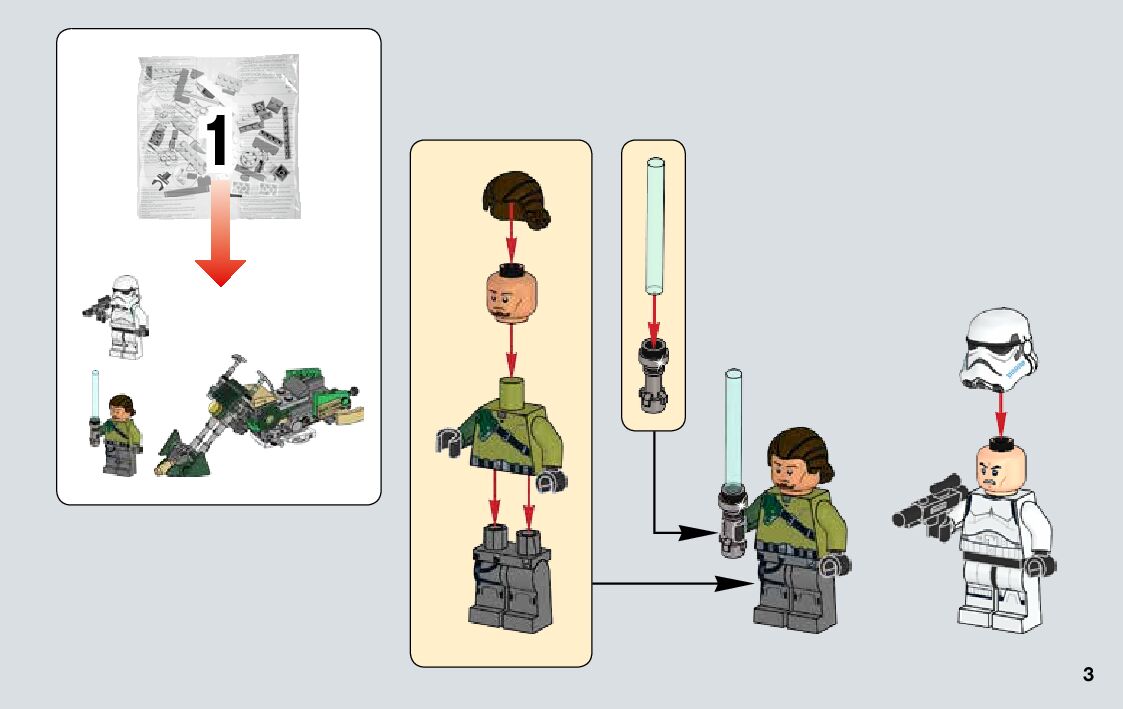 1

3