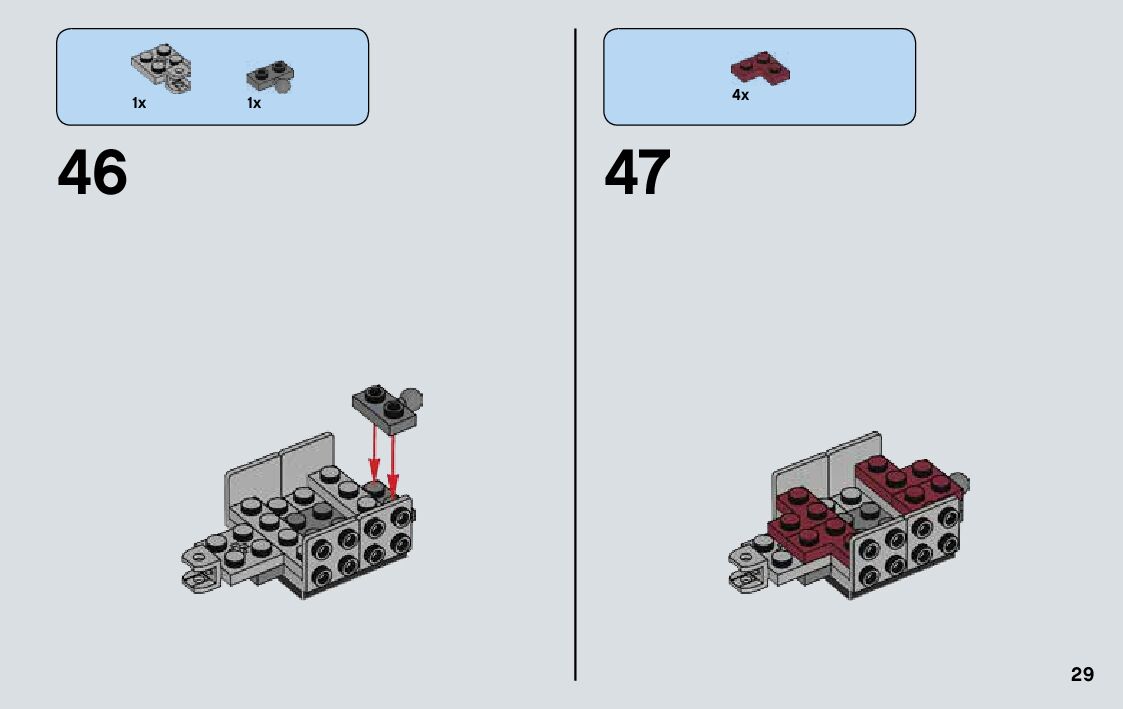 1x 1x

46

4x

47

29