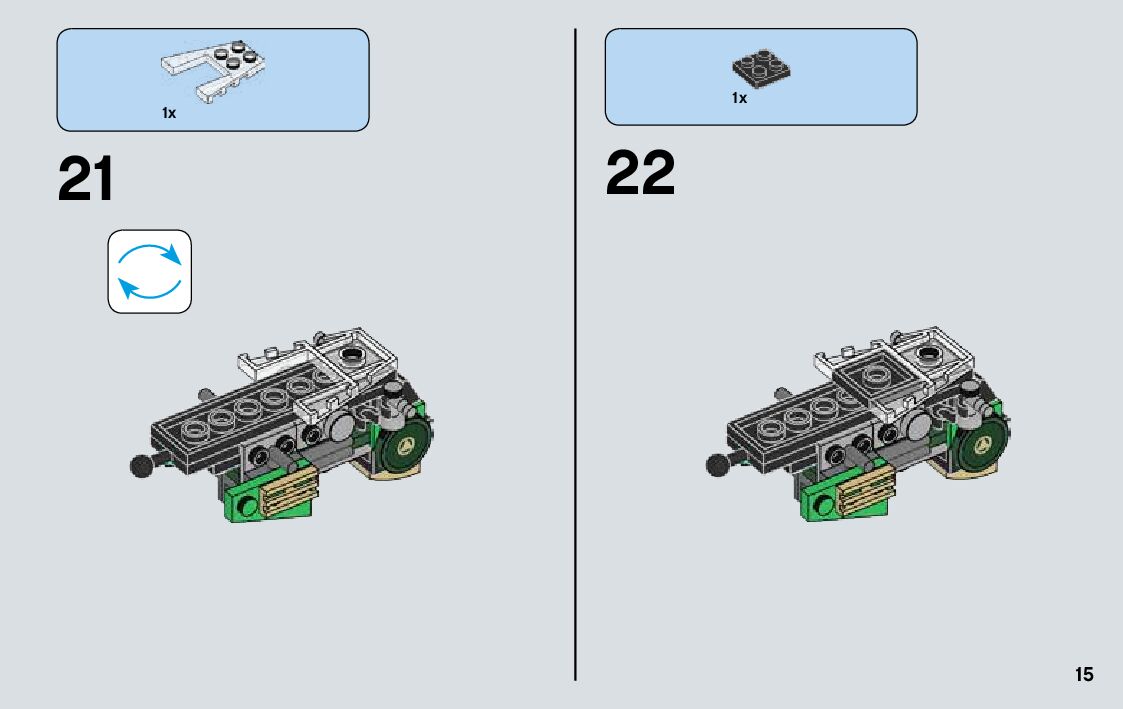 1x

21

1x

22

15